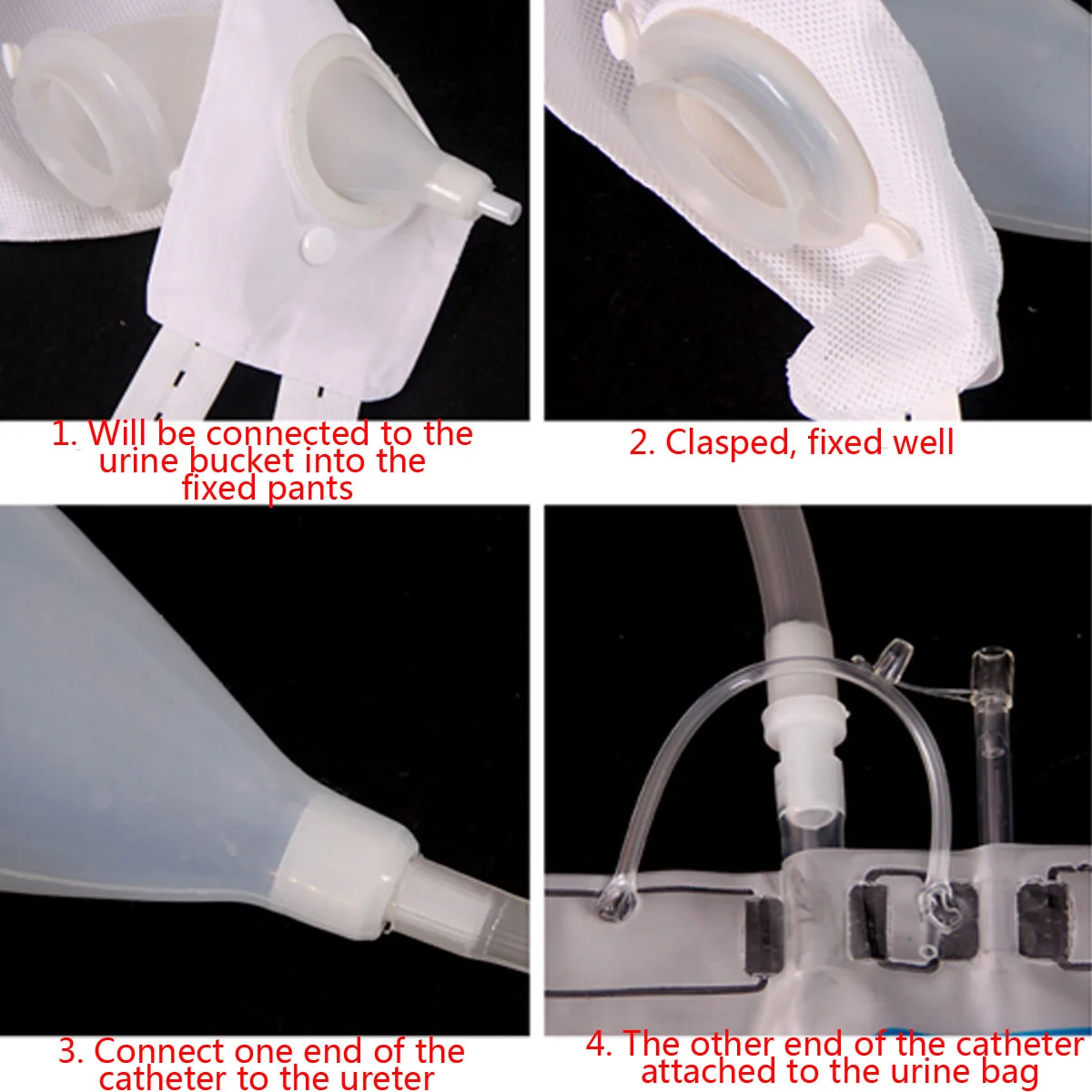 1. Will be connected to the urine bucket into the fixed pants

2. Clasped, fixed well

3. Connect one end of the catheter to the ureter

4. The other end of the catheter attached to the urine bag