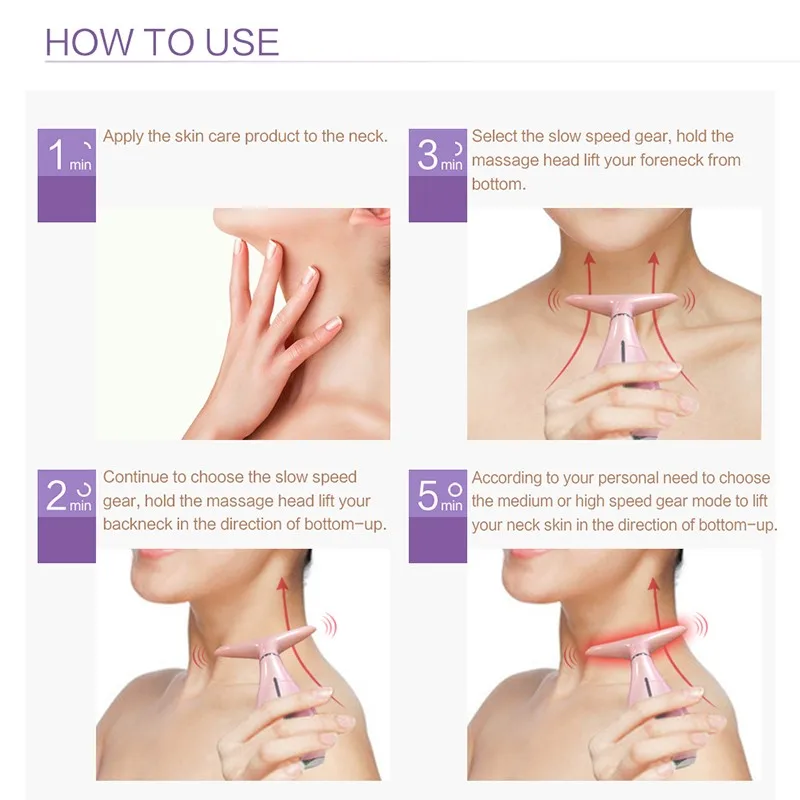 HOW TO USE

1 min Apply the skin care product to the neck.

3 min Select the slow speed gear, hold the massage head lift your foreneck from bottom.

2 min Continue to choose the slow speed gear, hold the massage head lift your backneck in the direction of bottom-up.

5 min According to your personal need to choose the medium or high speed gear mode to lift your neck skin in the direction of bottom-up.