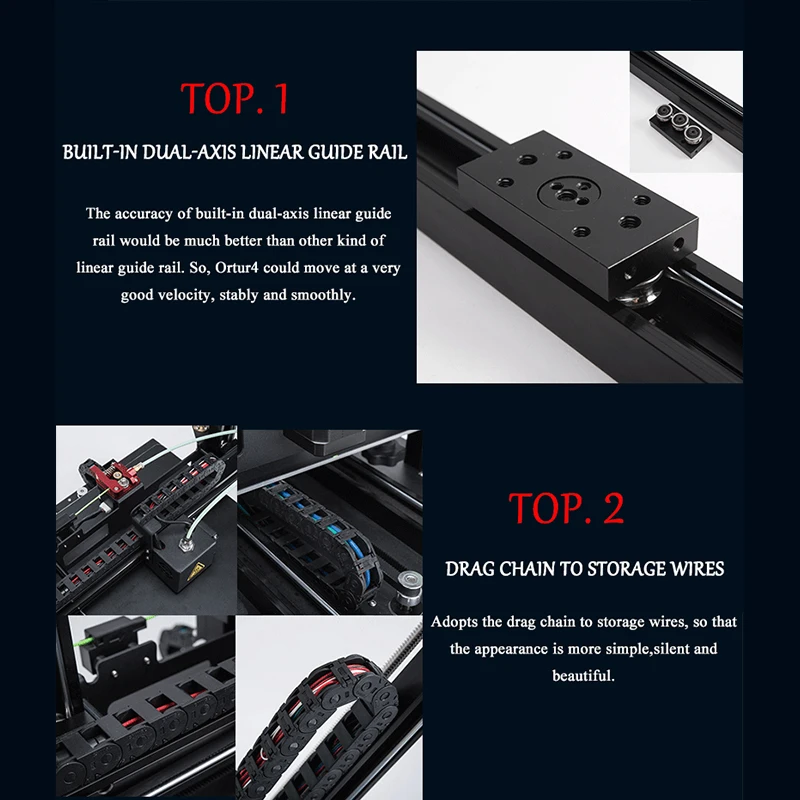 TOP. 1

BUILT-IN DUAL-AXIS LINEAR GUIDE RAIL

The accuracy of built-in dual-axis linear guide rail would be much better than other kind of linear guide rail. So, Ortur4 could move at a very good velocity, stably and smoothly.

TOP. 2

DRAG CHAIN TO STORAGE WIRES

Adopts the drag chain to storage wires, so that the appearance is more simple,silent and beautiful.