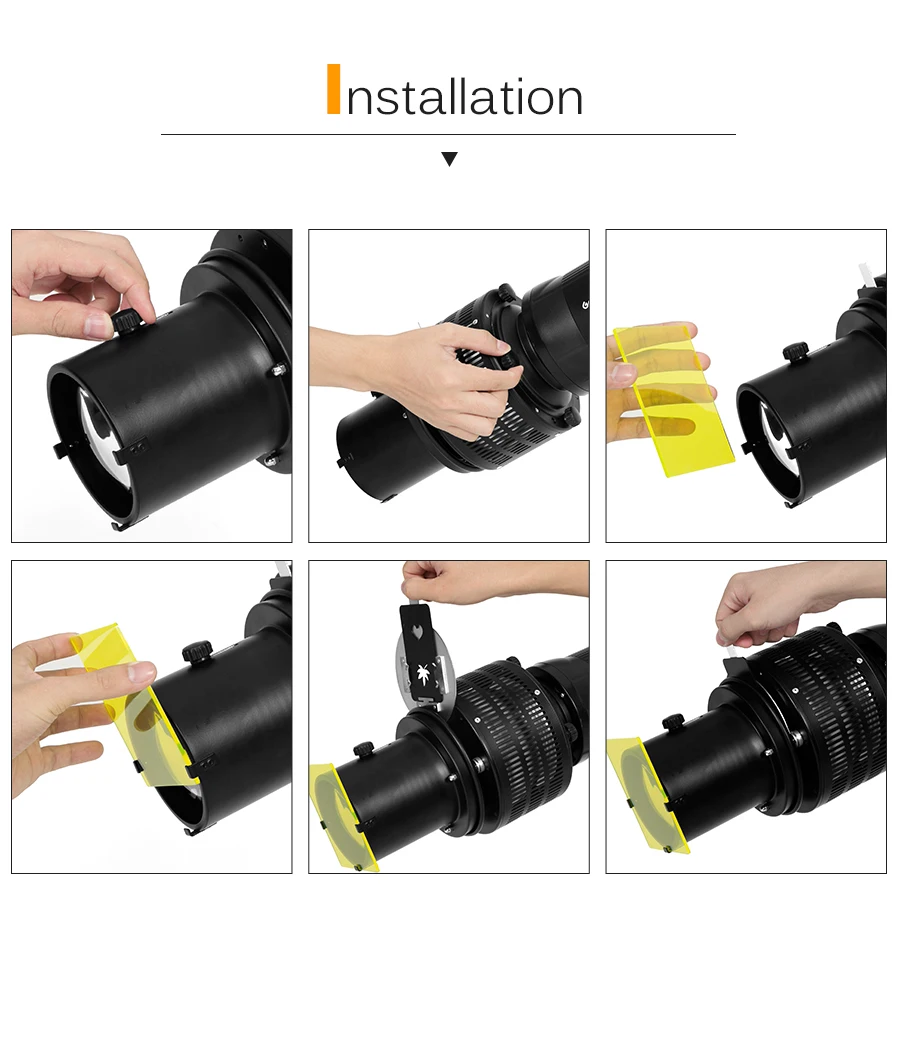 Installation