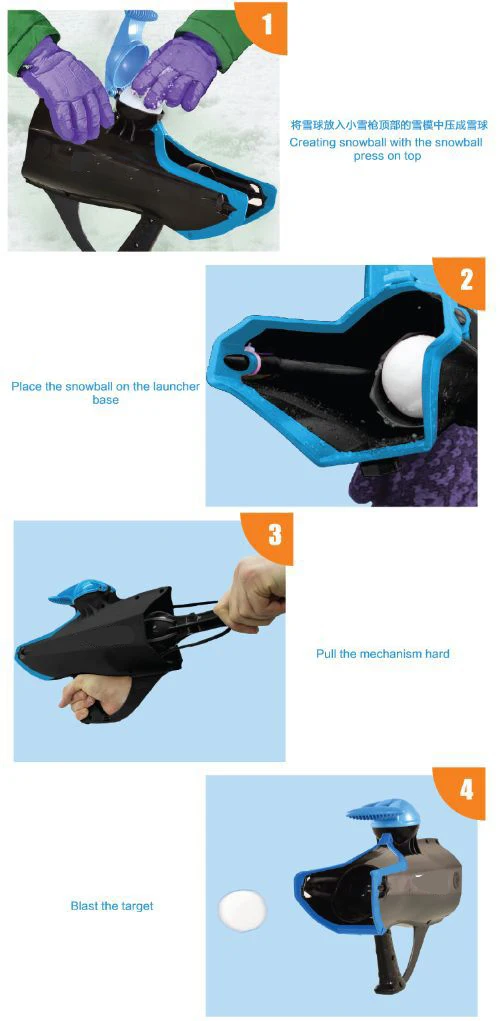 1

将雪球放入小雪枪顶部的雪模中压成雪球
Creating snowball with the snowball press on top

2

Place the snowball on the launcher base

3

Pull the mechanism hard

4

Blast the target