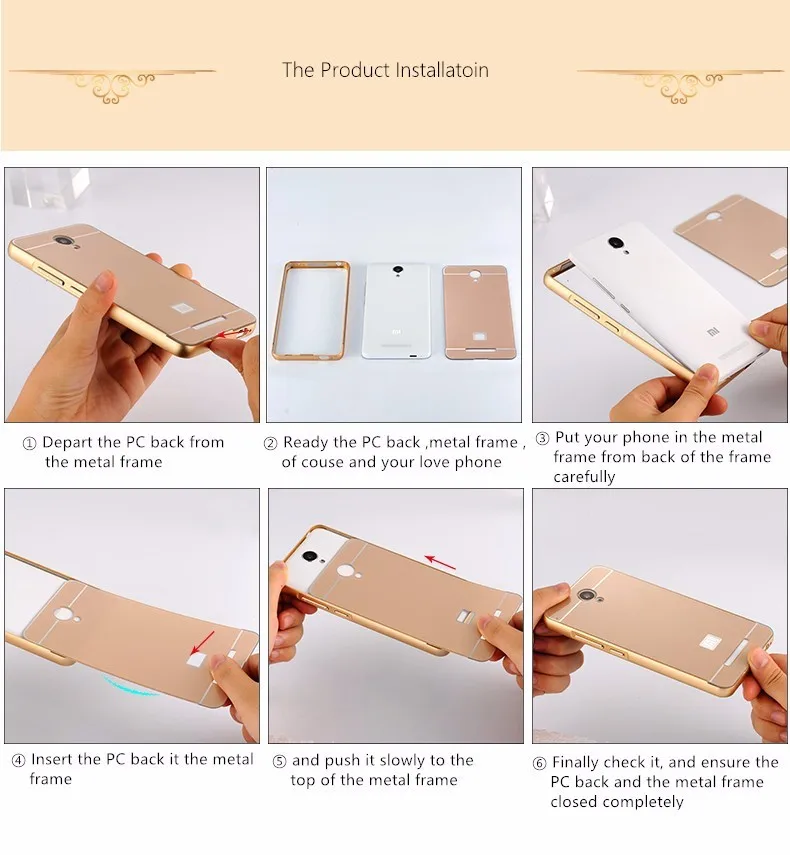 The Product Installatoin

① Depart the PC back from the metal frame

② Ready the PC back ,metal frame , of couse and your love phone

③ Put your phone in the metal frame from back of the frame carefully

④ Insert the PC back it the metal frame

⑤ and push it slowly to the top of the metal frame

⑥ Finally check it, and ensure the PC back and the metal frame closed completely