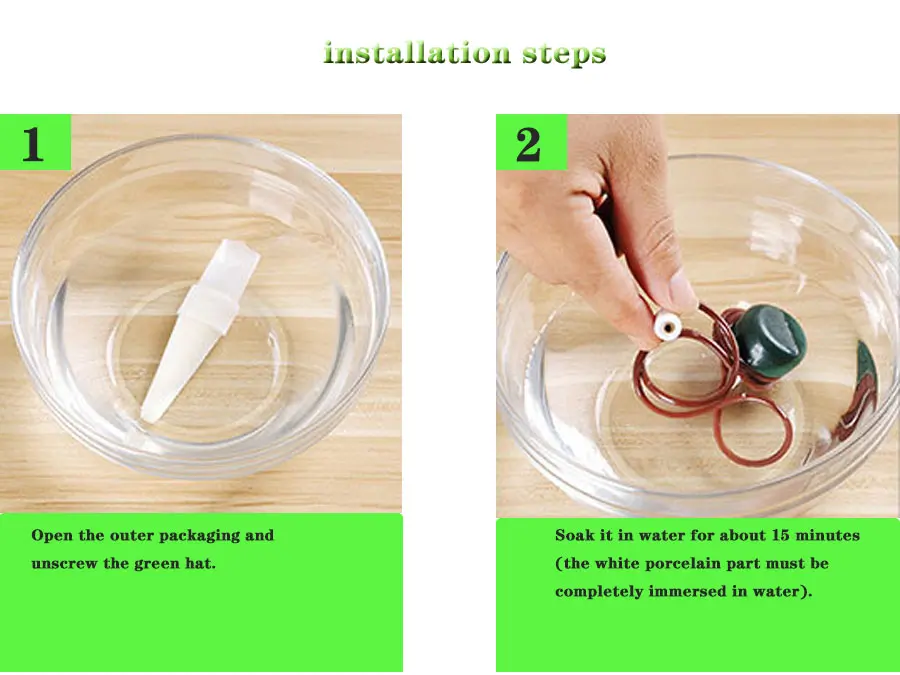 installation steps

1

Open the outer packaging and unscrew the green hat.

2

Soak it in water for about 15 minutes (the white porcelain part must be completely immersed in water).