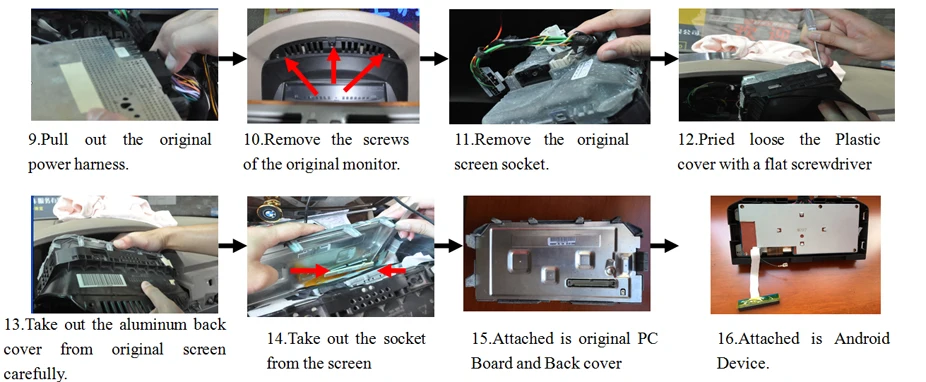 9.Pull out the original power harness.

10.Remove the screws of the original monitor.

11.Remove the original screen socket.

12.Pried loose the Plastic cover with a flat screwdriver

13.Take out the aluminum back cover from original screen carefully.

14.Take out the socket from the screen

15.Attached is original PC Board and Back cover

16.Attached is Android Device.