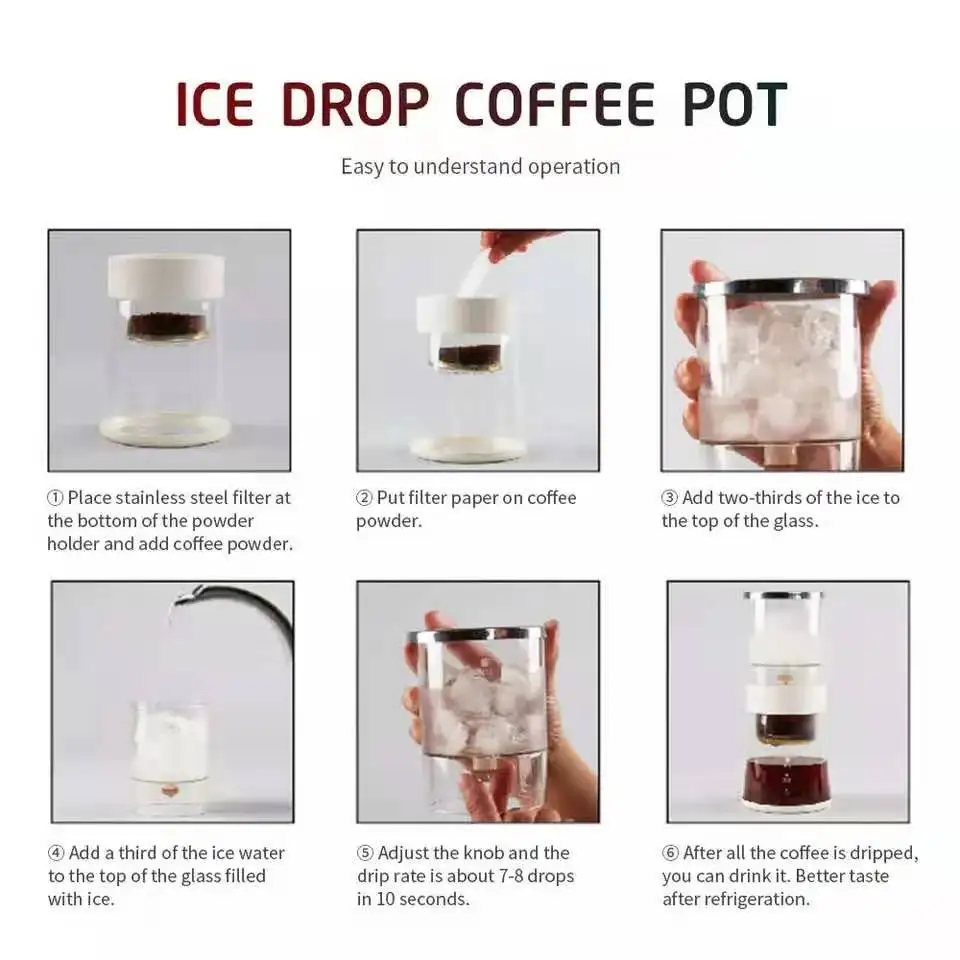 ICE DROP COFFEE POT

Easy to understand operation

① Place stainless steel filter at the bottom of the powder holder and add coffee powder.

② Put filter paper on coffee powder.

③ Add two-thirds of the ice to the top of the glass.

④ Add a third of the ice water to the top of the glass filled with ice.

⑤ Adjust the knob and the drip rate is about 7-8 drops in 10 seconds.

⑥ After all the coffee is dripped, you can drink it. Better taste after refrigeration.