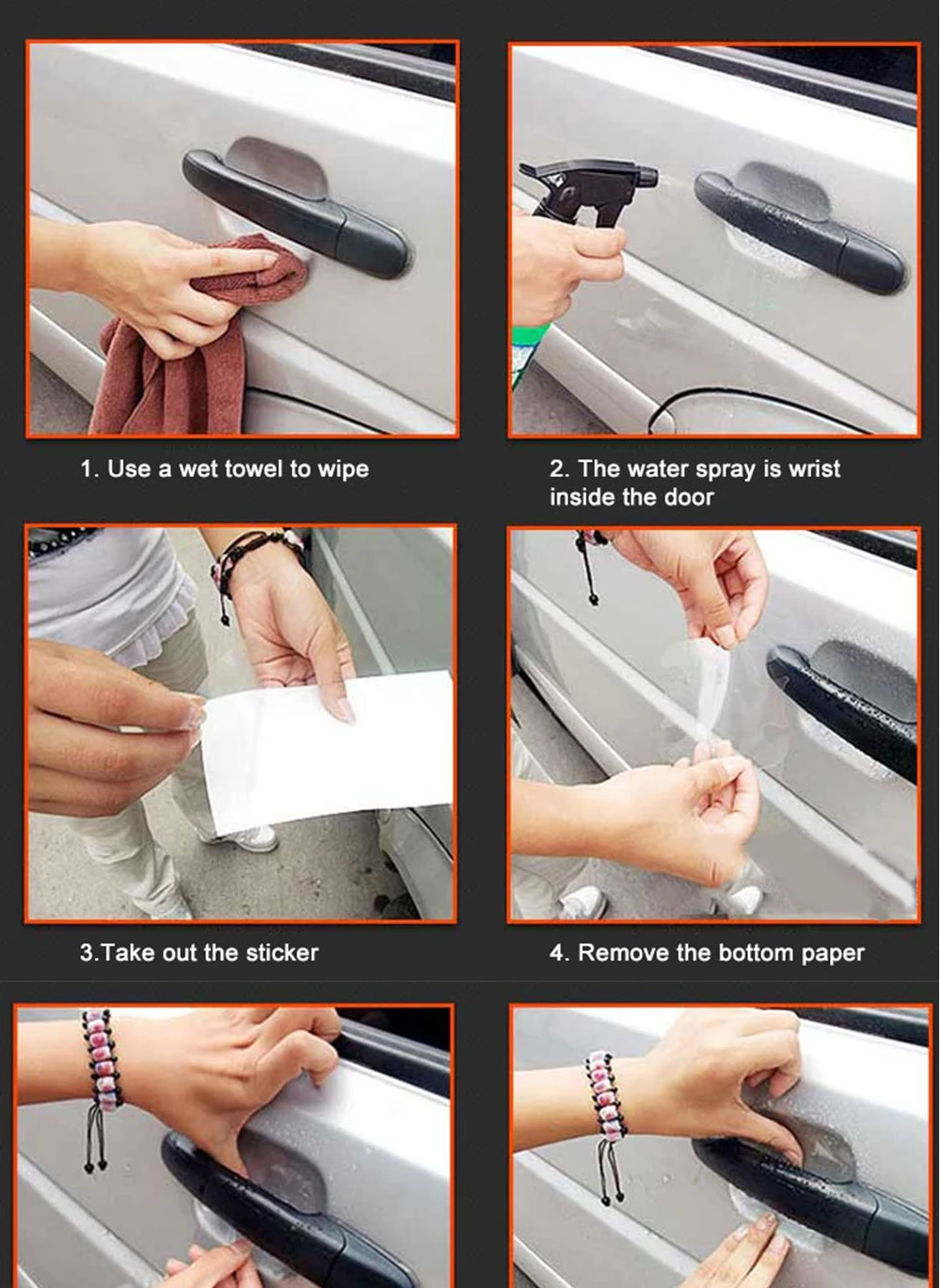 1. Use a wet towel to wipe

2. The water spray is wrist inside the door

3.Take out the sticker

4. Remove the bottom paper