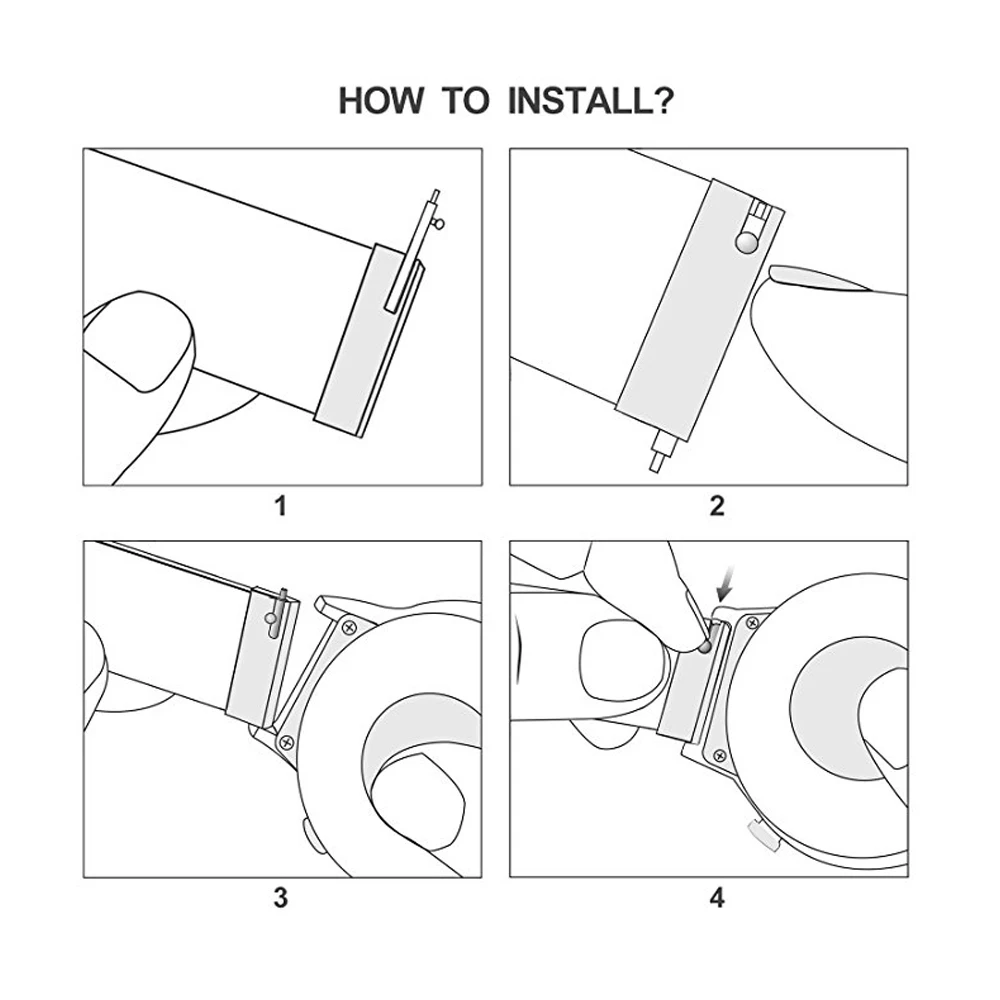 HOW TO INSTALL?

1

2

3

4