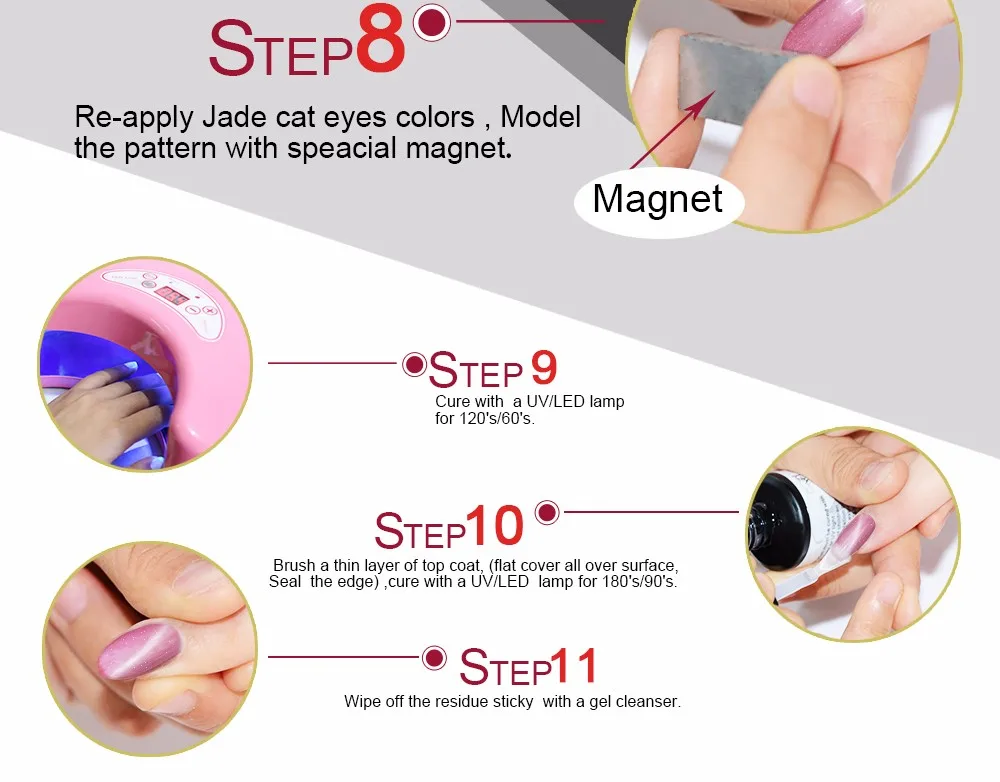 STEP8

Re-apply Jade cat eyes colors , Model the pattern with speacial magnet.

Magnet

STEP 9

Cure with a UV/LED lamp for 120's/60's.

STEP10

Brush a thin layer of top coat, (flat cover all over surface, Seal the edge) ,cure with a UV/LED lamp for 180's/90's.

STEP11

Wipe off the residue sticky with a gel cleanser.