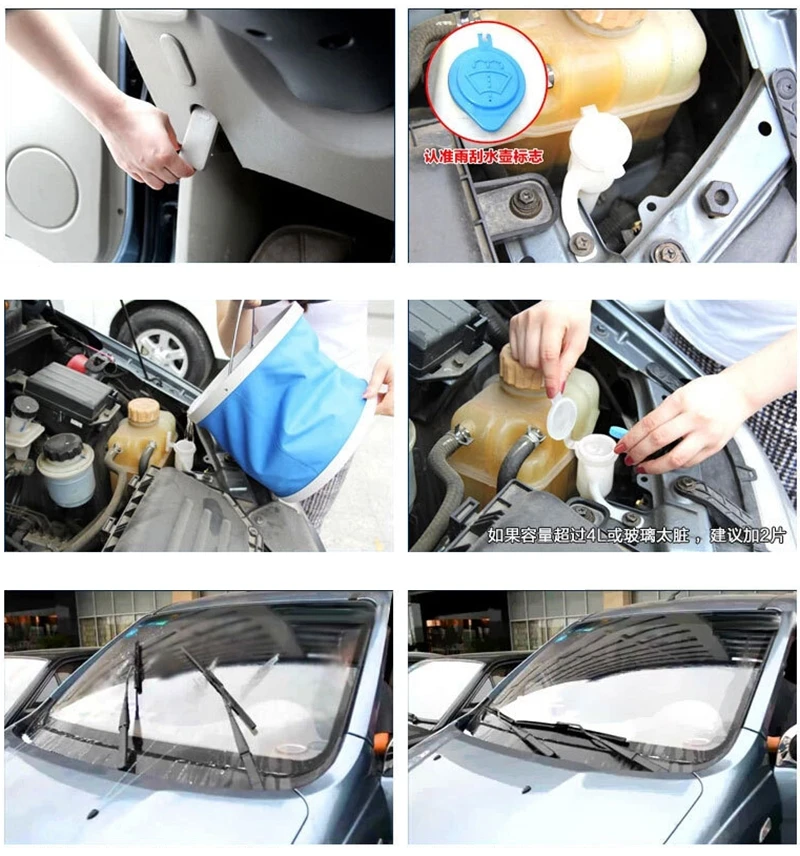 认准雨刮水壶标志

如果容量超过4L或玻璃太脏，建议加2片