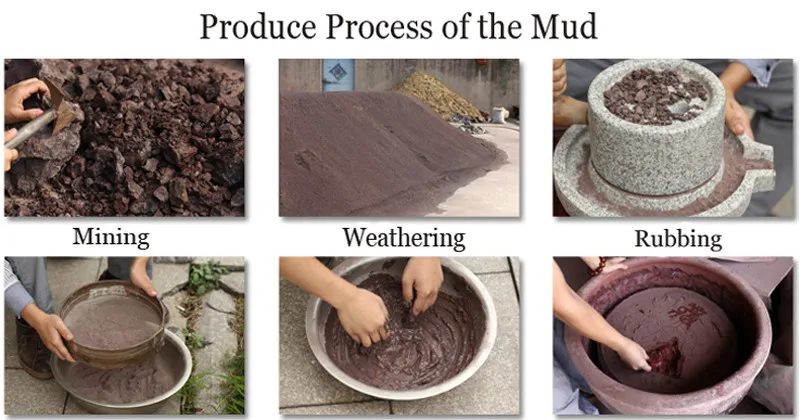 Produce Process of the Mud

Mining

Weathering

Rubbing