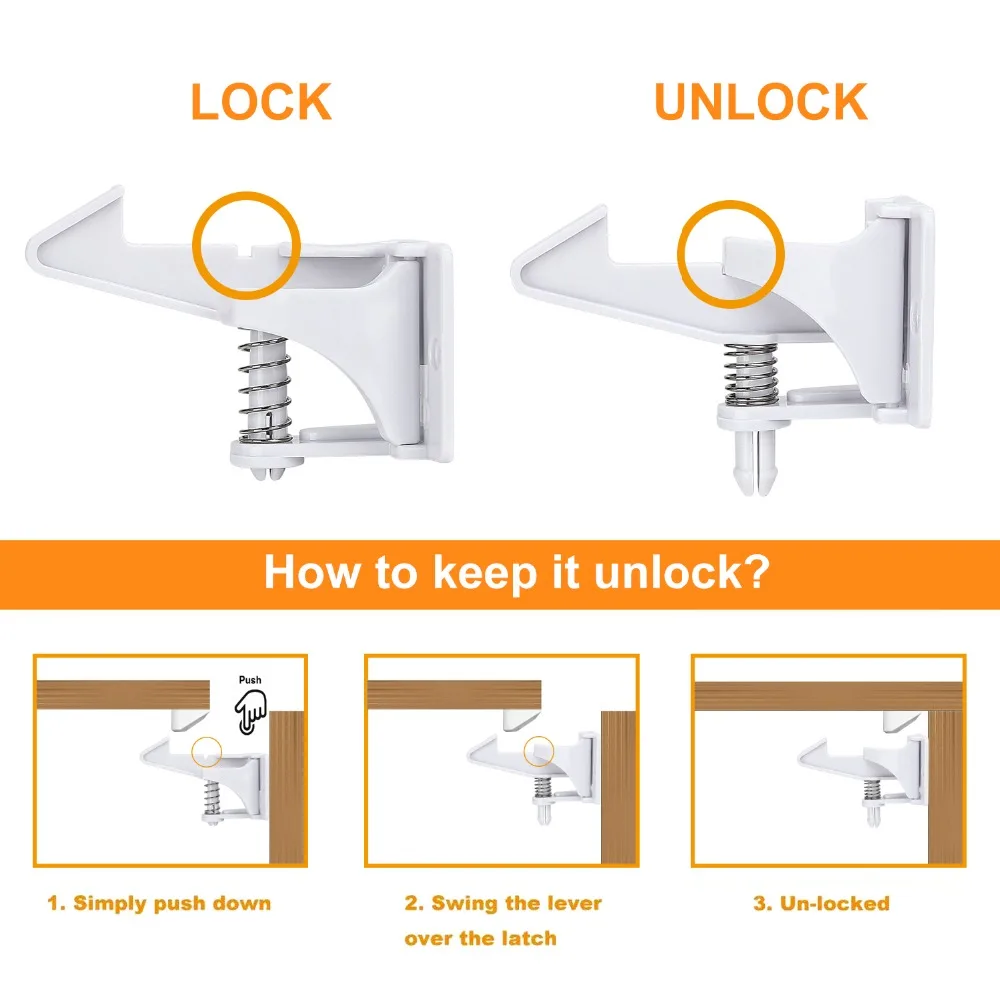 LOCK

UNLOCK

How to keep it unlock?

Push

1. Simply push down

2. Swing the lever over the latch

3. Un-locked