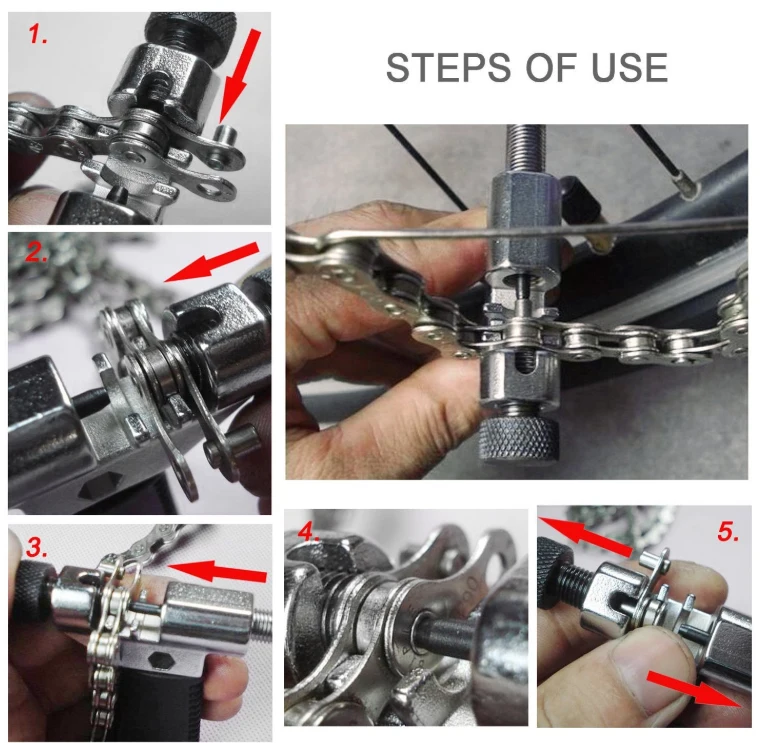 1.

STEPS OF USE

2.

3.

4.

5.