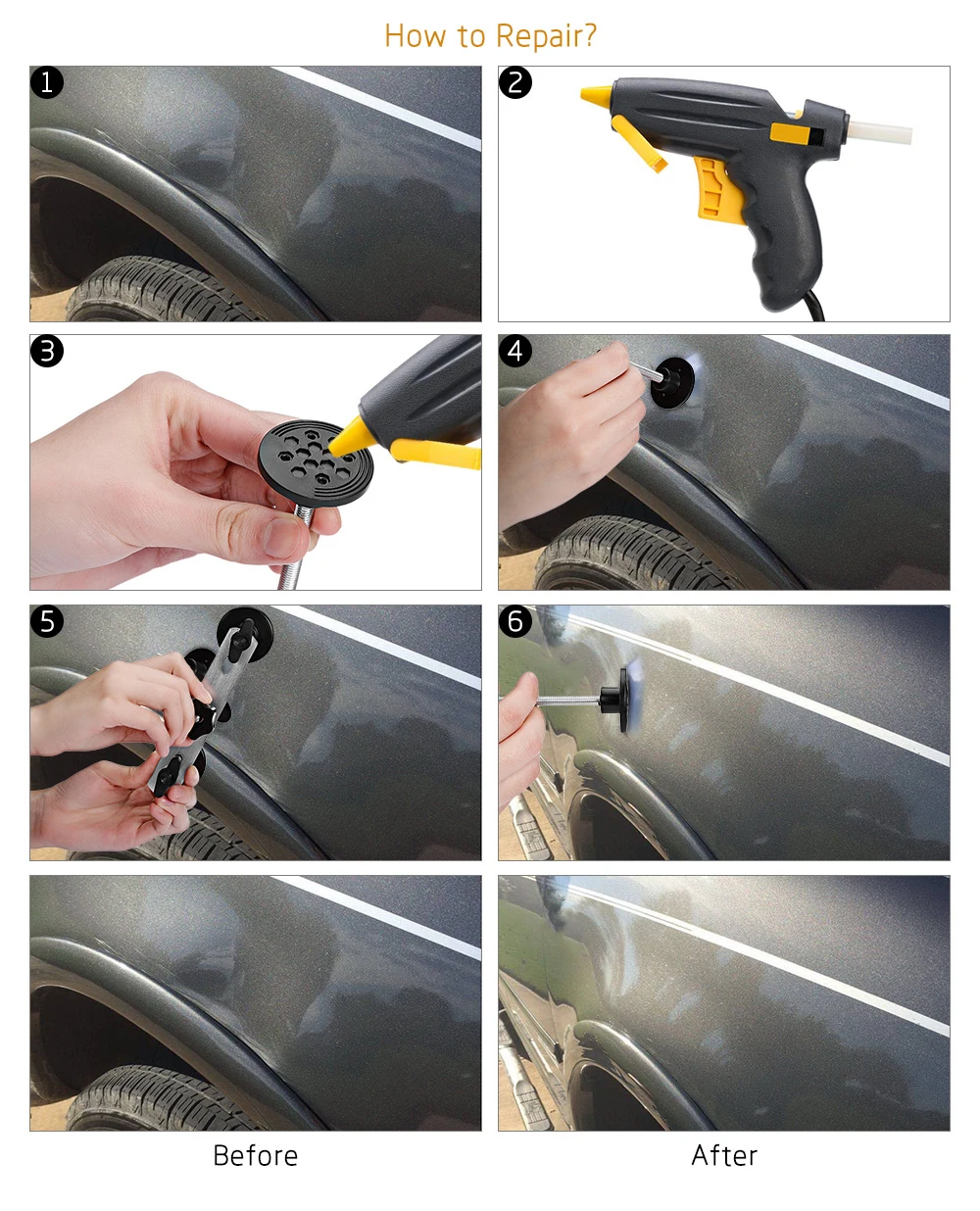 How to Repair?

1

2

3

4

5

6

Before

After