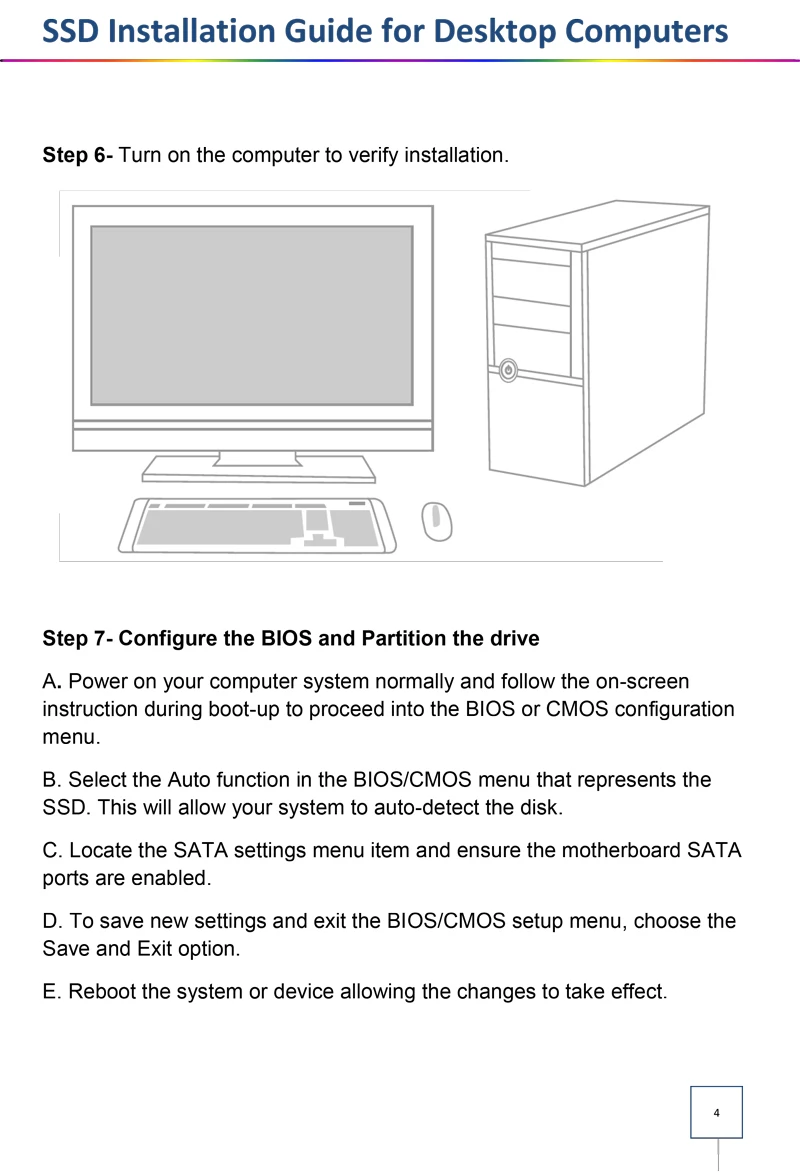 SSD Installation Guide for Desktop Computers

Step 6- Turn on the computer to verify installation.

Step 7- Configure the BIOS and Partition the drive

A. Power on your computer system normally and follow the on-screen instruction during boot-up to proceed into the BIOS or CMOS configuration menu.

B. Select the Auto function in the BIOS/CMOS menu that represents the SSD. This will allow your system to auto-detect the disk.

C. Locate the SATA settings menu item and ensure the motherboard SATA ports are enabled.

D. To save new settings and exit the BIOS/CMOS setup menu, choose the Save and Exit option.

E. Reboot the system or device allowing the changes to take effect.

4