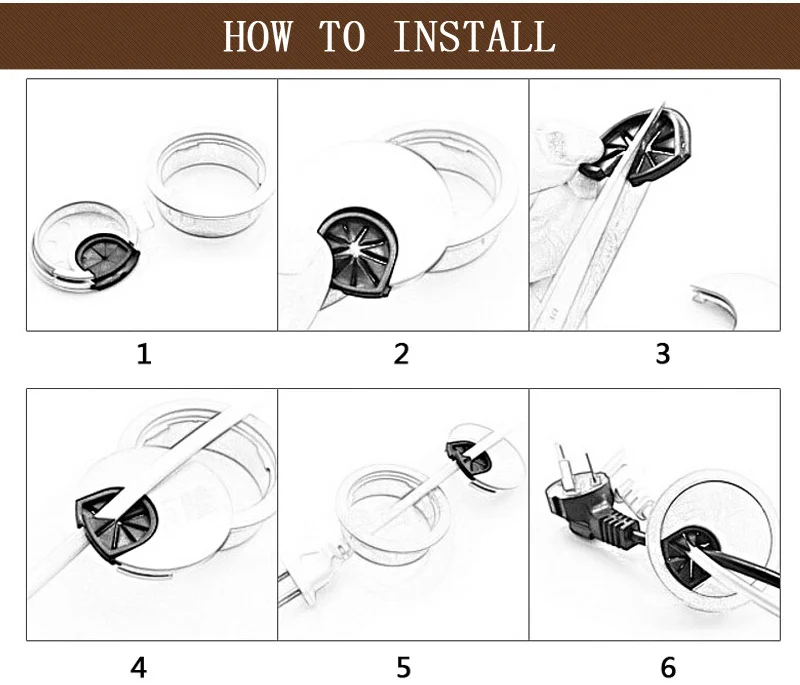 HOW TO INSTALL

1

2

3

4

5

6