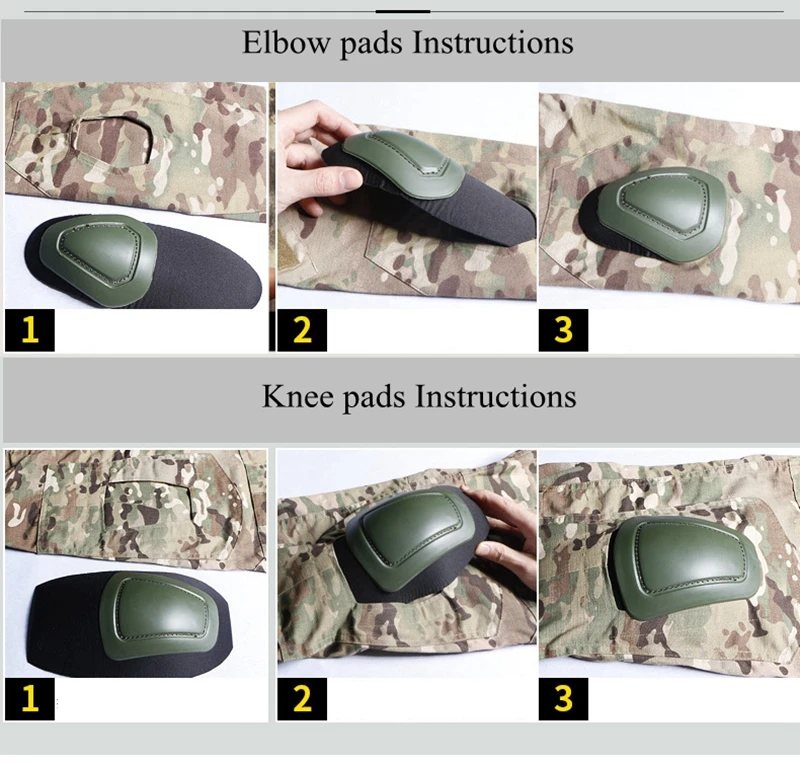 Elbow pads Instructions

1

2

3

Knee pads Instructions

1

2

3