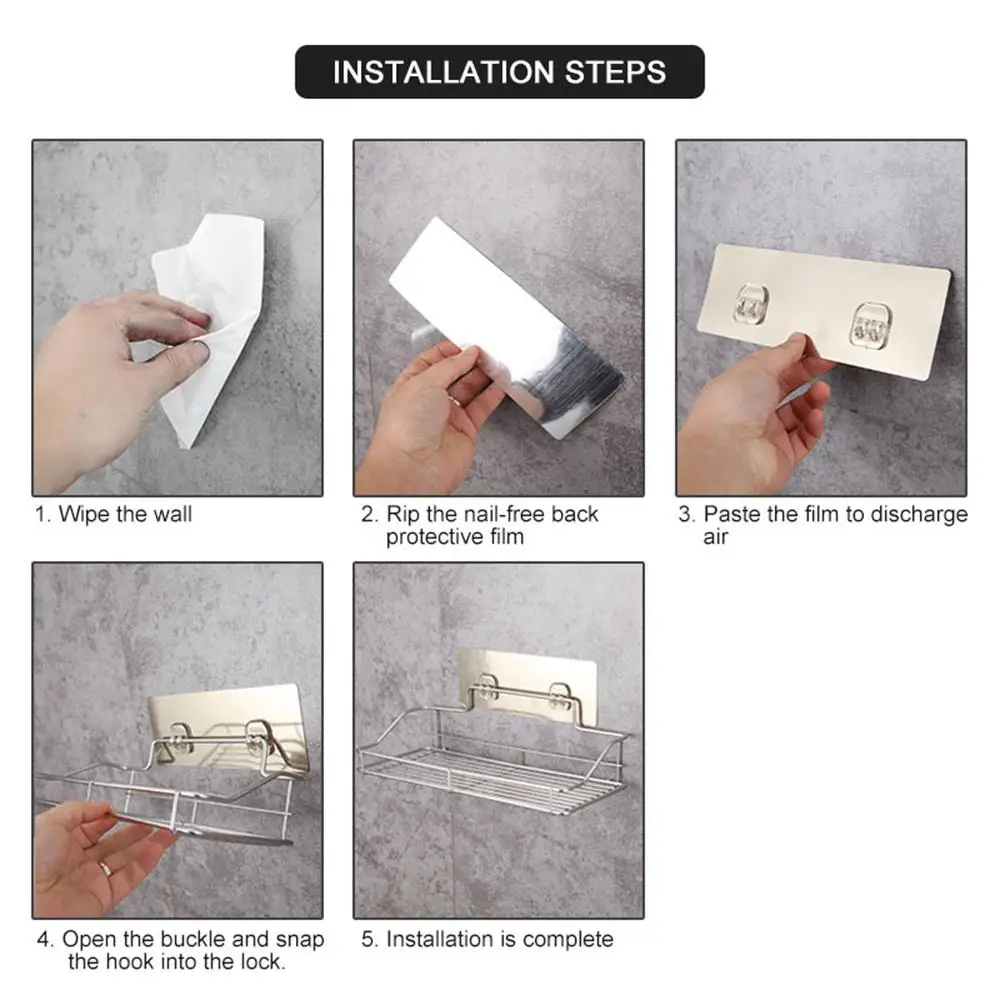 INSTALLATION STEPS

1. Wipe the wall

2. Rip the nail-free back protective film

3. Paste the film to discharge air

4. Open the buckle and snap the hook into the lock.

5. Installation is complete