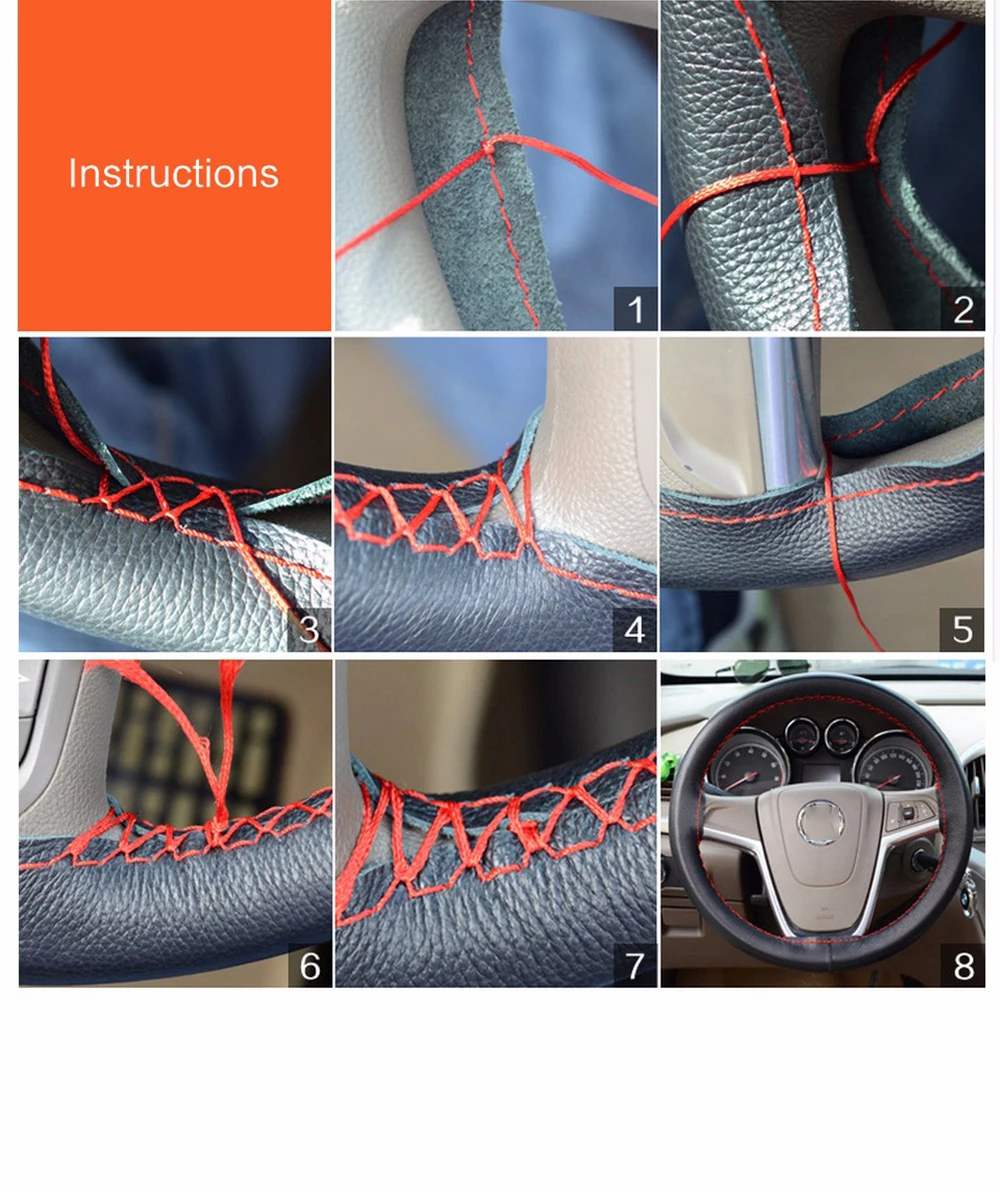 Instructions

1

2

3

4

5

6

7

8