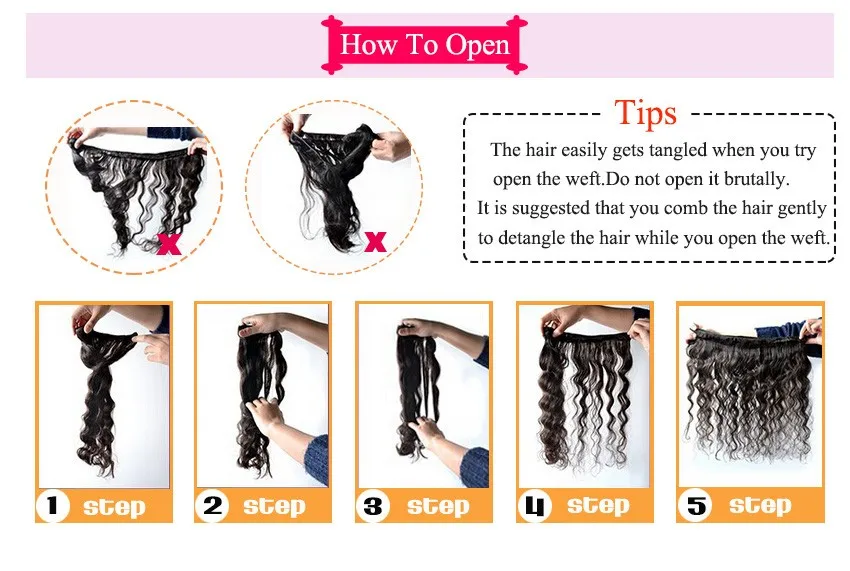 How To Open

x

x

Tips

The hair easily gets tangled when you try open the weft.Do not open it brutally.
It is suggested that you comb the hair gently to detangle the hair while you open the weft.

1 step

2 step

3 step

4 step

5 step