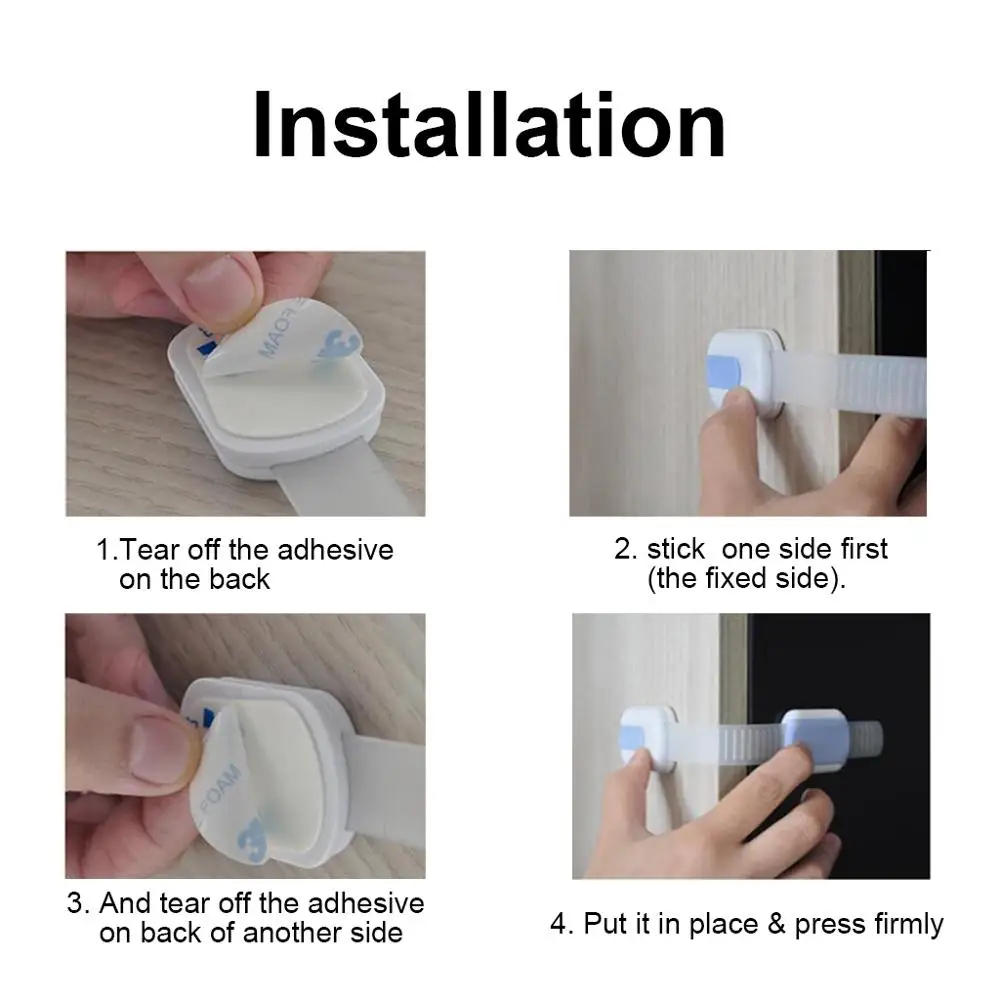 Installation

FOAM

1.Tear off the adhesive on the back

2. stick  one side first (the fixed side).

FOAM

3. And tear off the adhesive on back of another side

4. Put it in place & press firmly