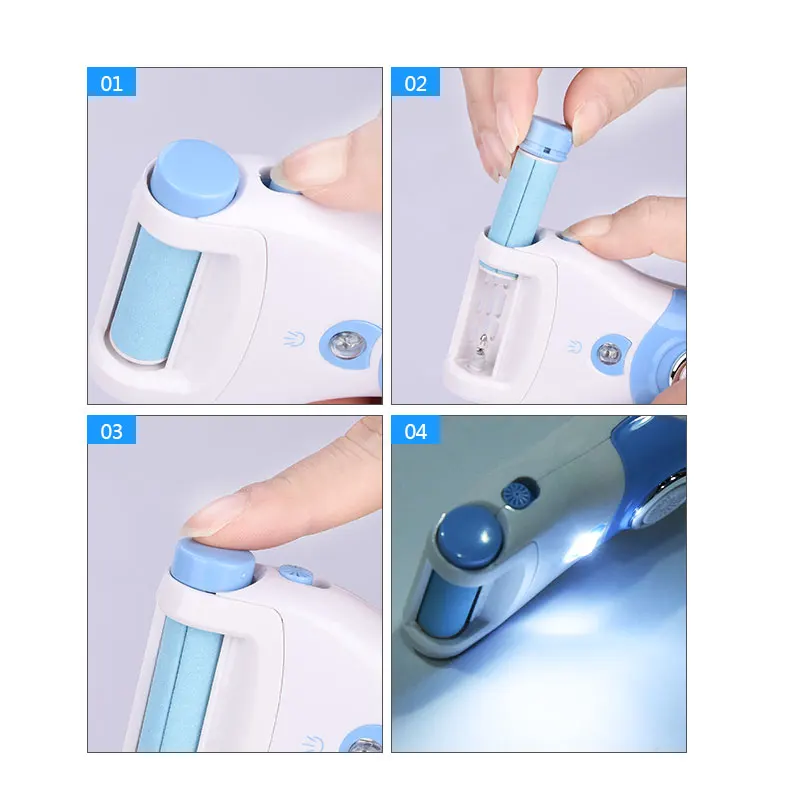 01

02

03

04