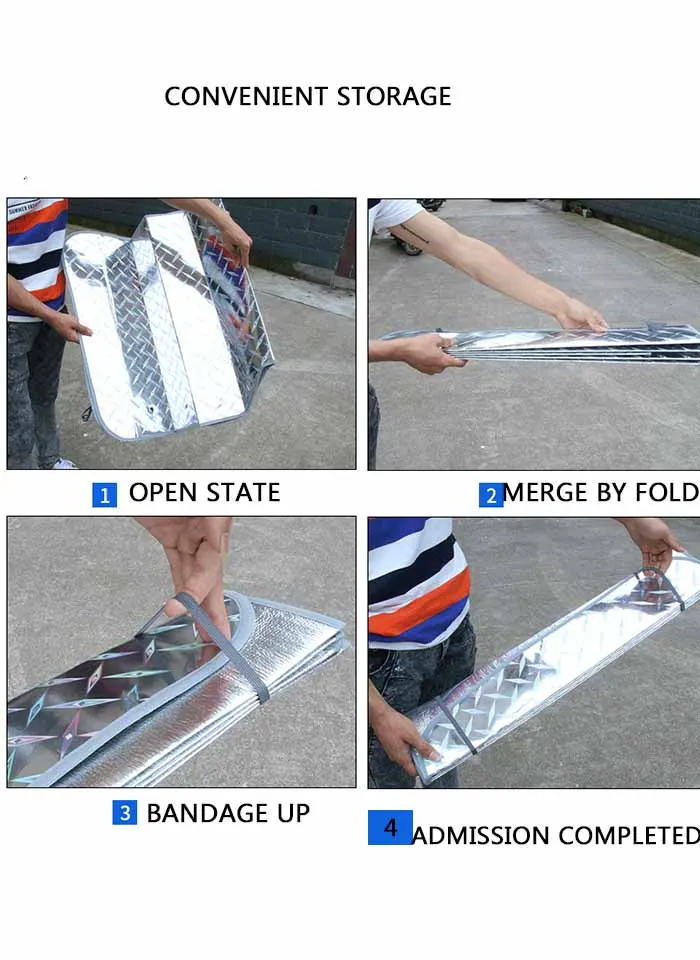 CONVENIENT STORAGE

1 OPEN STATE

2 MERGE BY FOLD

3 BANDAGE UP

4 ADMISSION COMPLETED