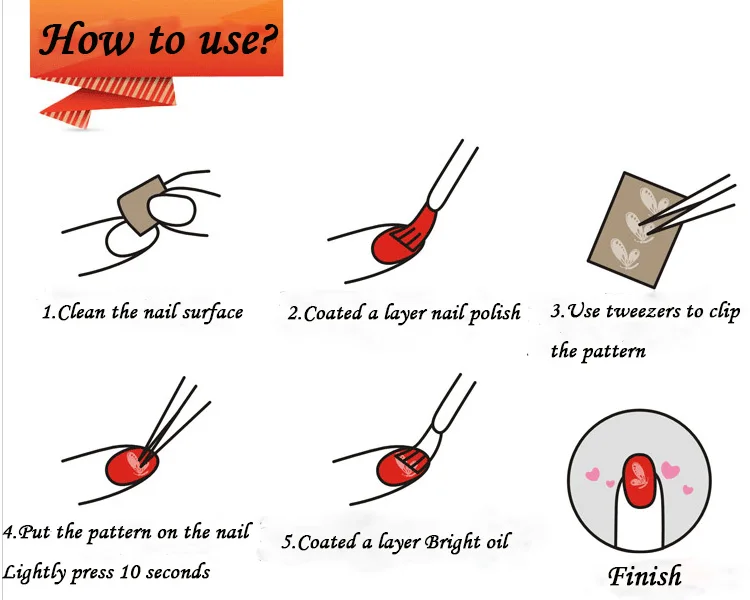 How to use?

1.Clean the nail surface

2.Coated a layer nail polish

3.Use tweezers to clip the pattern

4.Put the pattern on the nail Lightly press 10 seconds

5.Coated a layer Bright oil

Finish