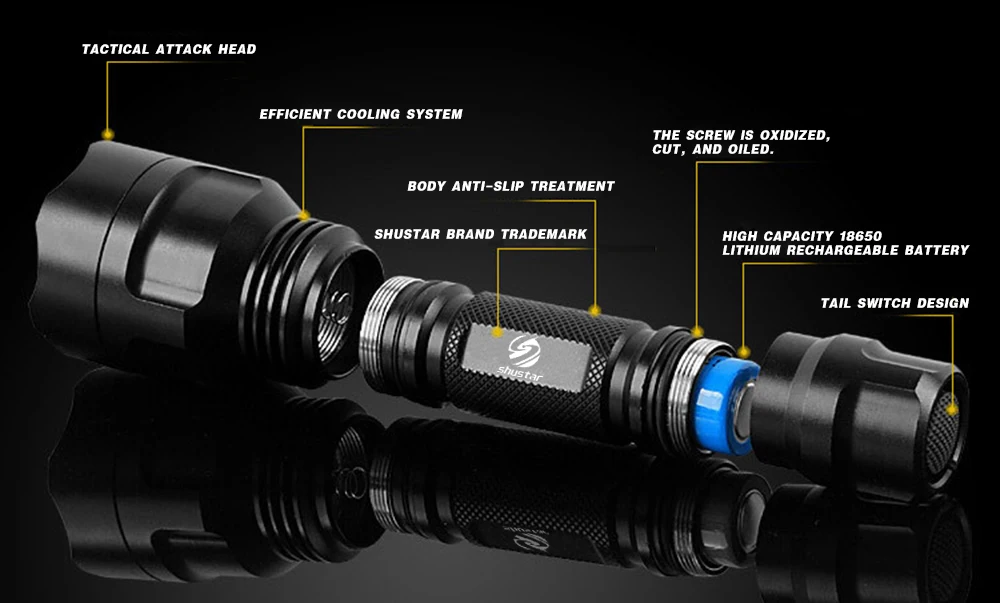 TACTICAL ATTACK HEAD

EFFICIENT COOLING SYSTEM

THE SCREW IS OXIDIZED, CUT, AND OILED.

BODY ANTI-SLIP TREATMENT

SHUSTAR BRAND TRADEMARK

HIGH CAPACITY 18650 LITHIUM RECHARGEABLE BATTERY

TAIL SWITCH DESIGN

shustar