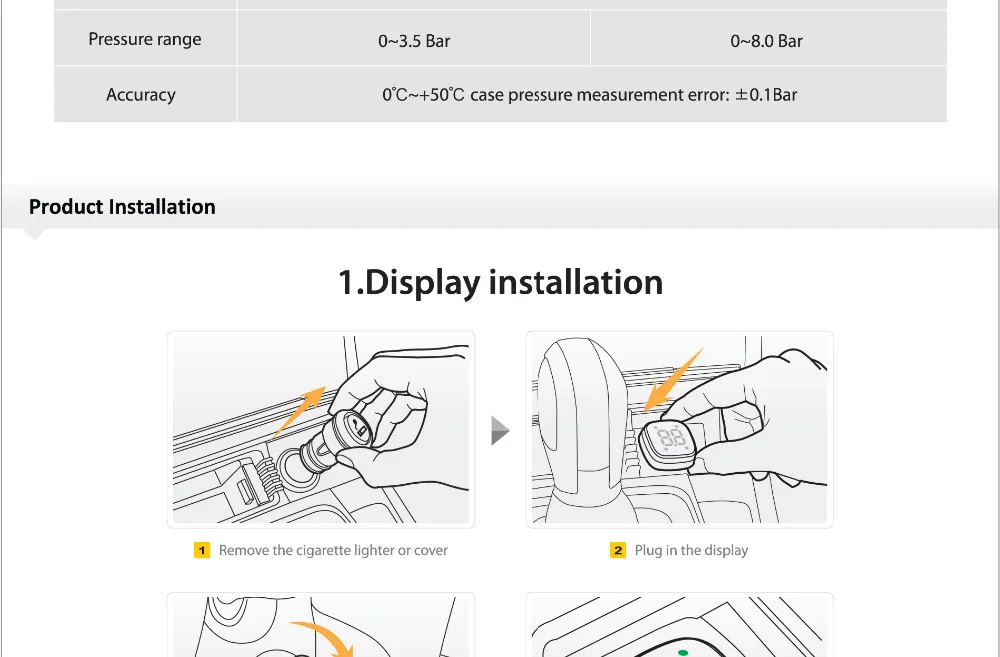 | Pressure range | 0~3.5 Bar | 0~8.0 Bar |
|---|---|---|
| Accuracy | 0°C~+50°C case pressure measurement error: ±0.1Bar | |

Product Installation

1.Display installation

1 Remove the cigarette lighter or cover

2 Plug in the display