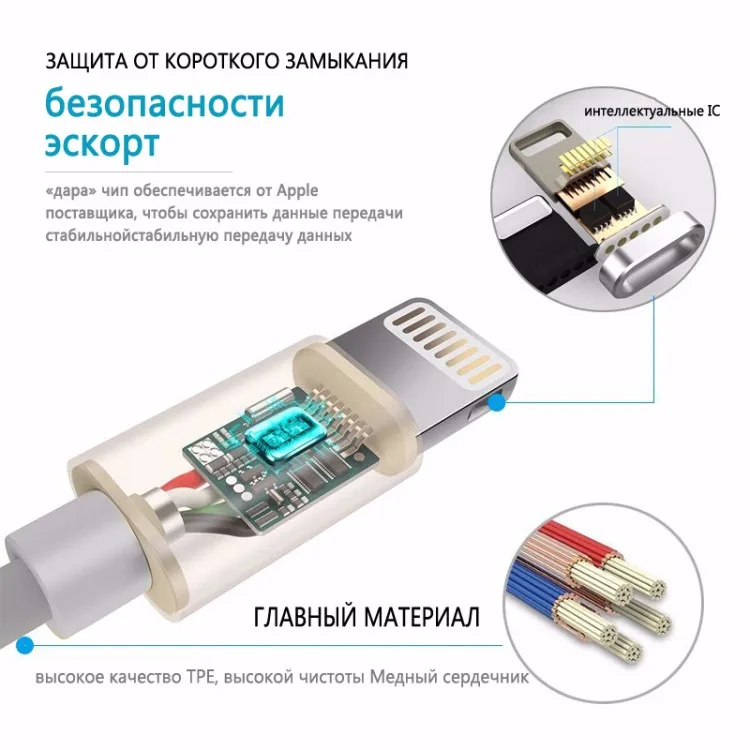 ЗАЩИТА ОТ КОРОТКОГО ЗАМЫКАНИЯ

безопасности эскорт

«дара» чип обеспечивается от Apple поставщика, чтобы сохранить данные передачи стабильнойстабильную передачу данных

интеллектуальные IC

ГЛАВНЫЙ МАТЕРИАЛ

высокое качество TPE, высокой чистоты Медный сердечник