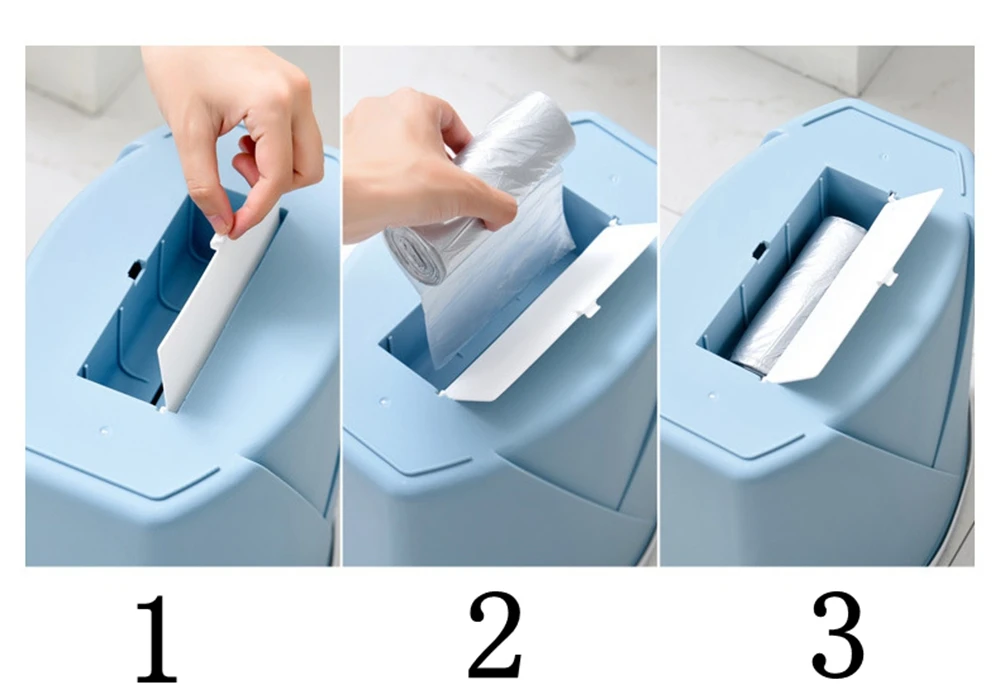 1

2

3