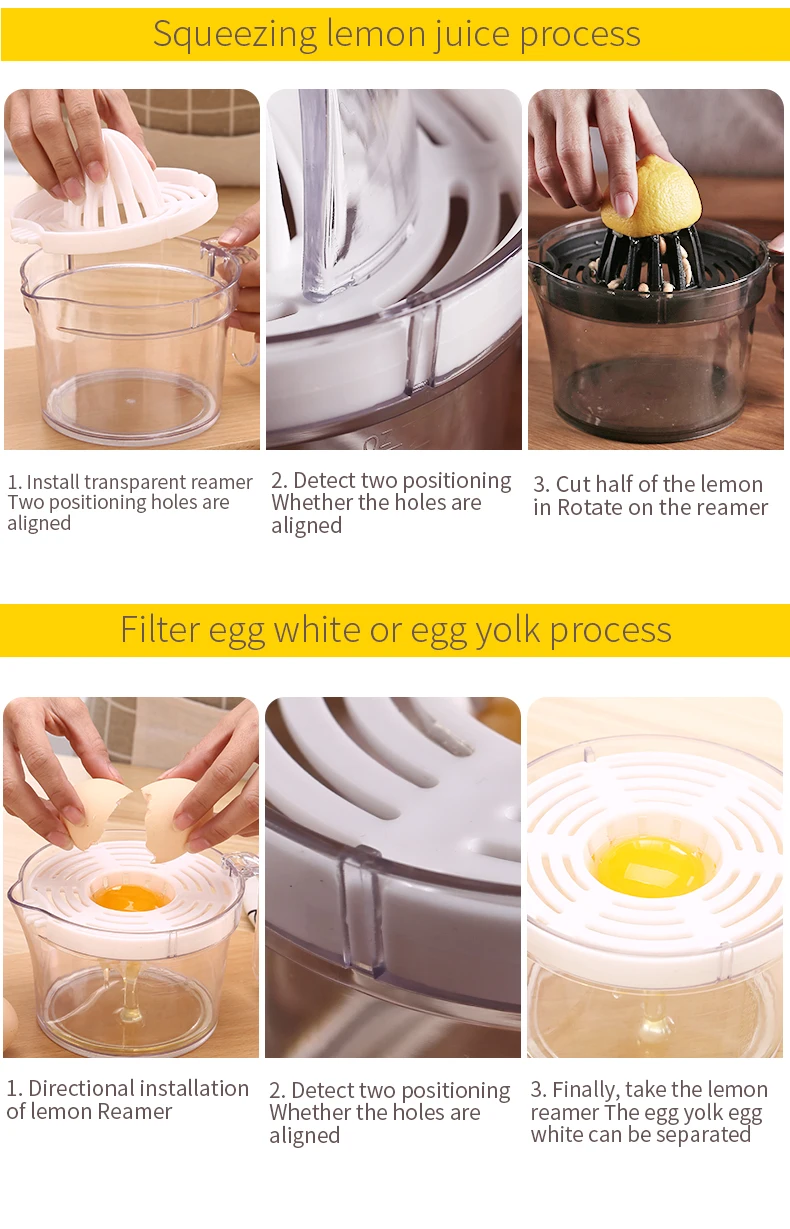 Squeezing lemon juice process

1. Install transparent reamer Two positioning holes are aligned

2. Detect two positioning Whether the holes are aligned

3. Cut half of the lemon in Rotate on the reamer

Filter egg white or egg yolk process

1. Directional installation of lemon Reamer

2. Detect two positioning Whether the holes are aligned

3. Finally, take the lemon reamer The egg yolk egg white can be separated