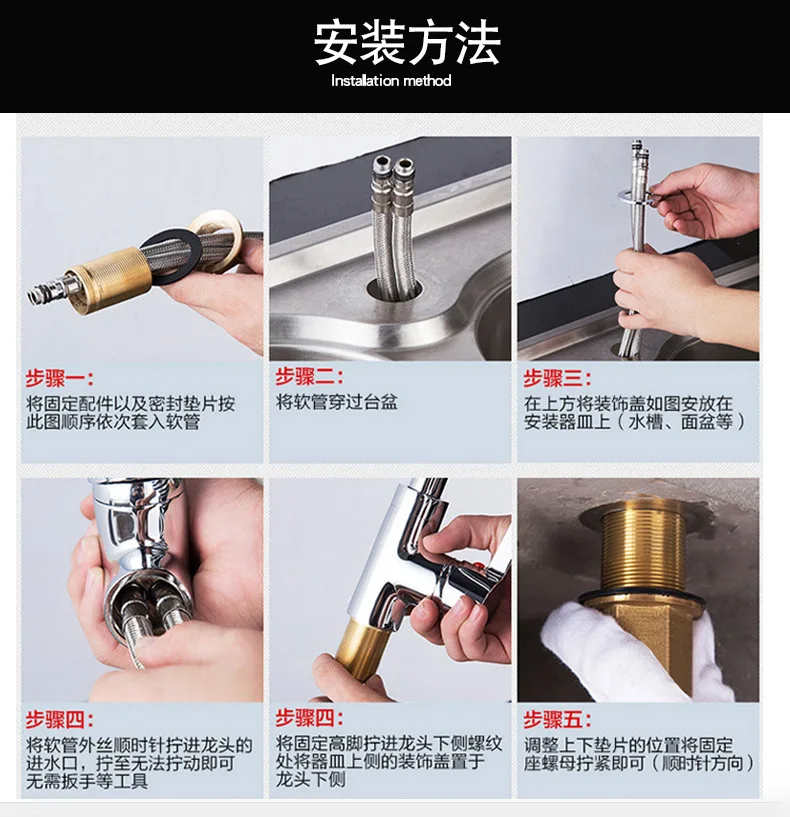 安装方法
Installation method

步骤一:
将固定配件以及密封垫片按此图顺序依次套入软管

步骤二:
将软管穿过台盆

步骤三:
在上方将装饰盖如图安放在安装器皿上（水槽、面盆等）

步骤四:
将软管外丝顺时针拧进龙头的进水口，拧至无法拧动即可无需扳手等工具

步骤四:
将固定高脚拧进龙头下侧螺纹处将器皿上侧的装饰盖置于龙头下侧

步骤五:
调整上下垫片的位置将固定座螺母拧紧即可（顺时针方向）