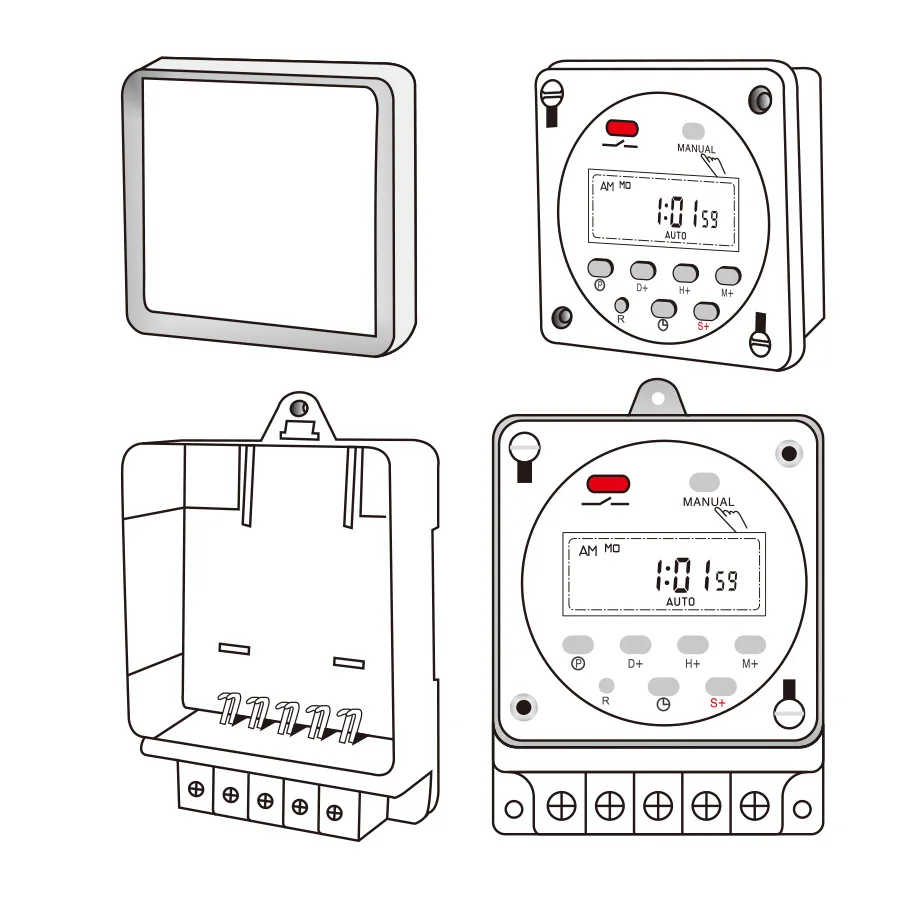 MANUAL
AM MO
1:01 59
AUTO
Ⓟ D+ H+ M+
R S+

MANUAL
AM MO
1:01 59
AUTO
Ⓟ D+ H+ M+
R S+