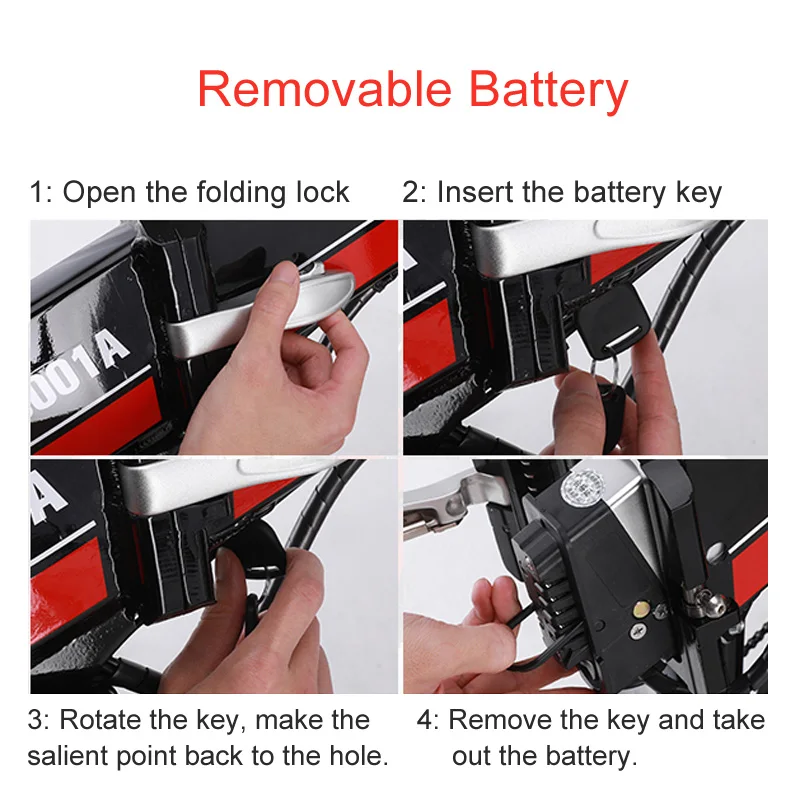 Removable Battery

1: Open the folding lock

2: Insert the battery key

001A

A

3: Rotate the key, make the salient point back to the hole.

4: Remove the key and take out the battery.