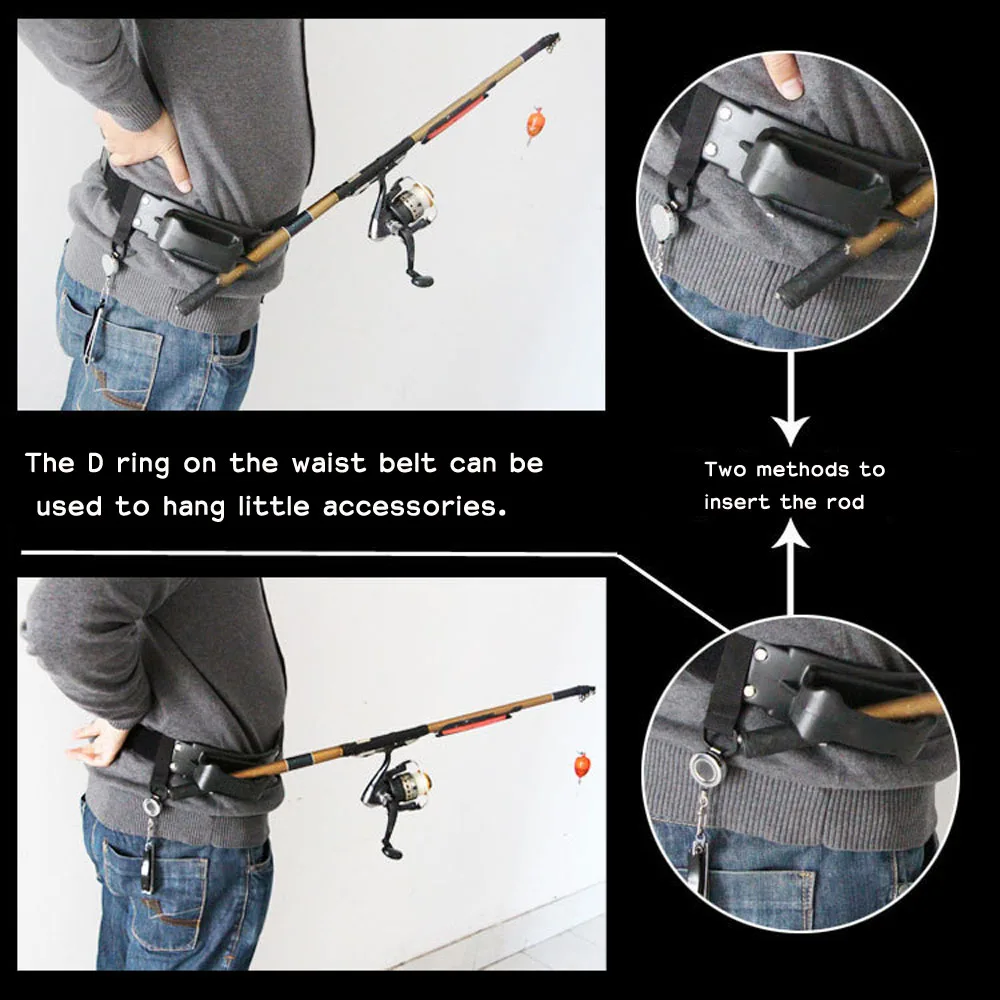 The D ring on the waist belt can be used to hang little accessories.

Two methods to insert the rod