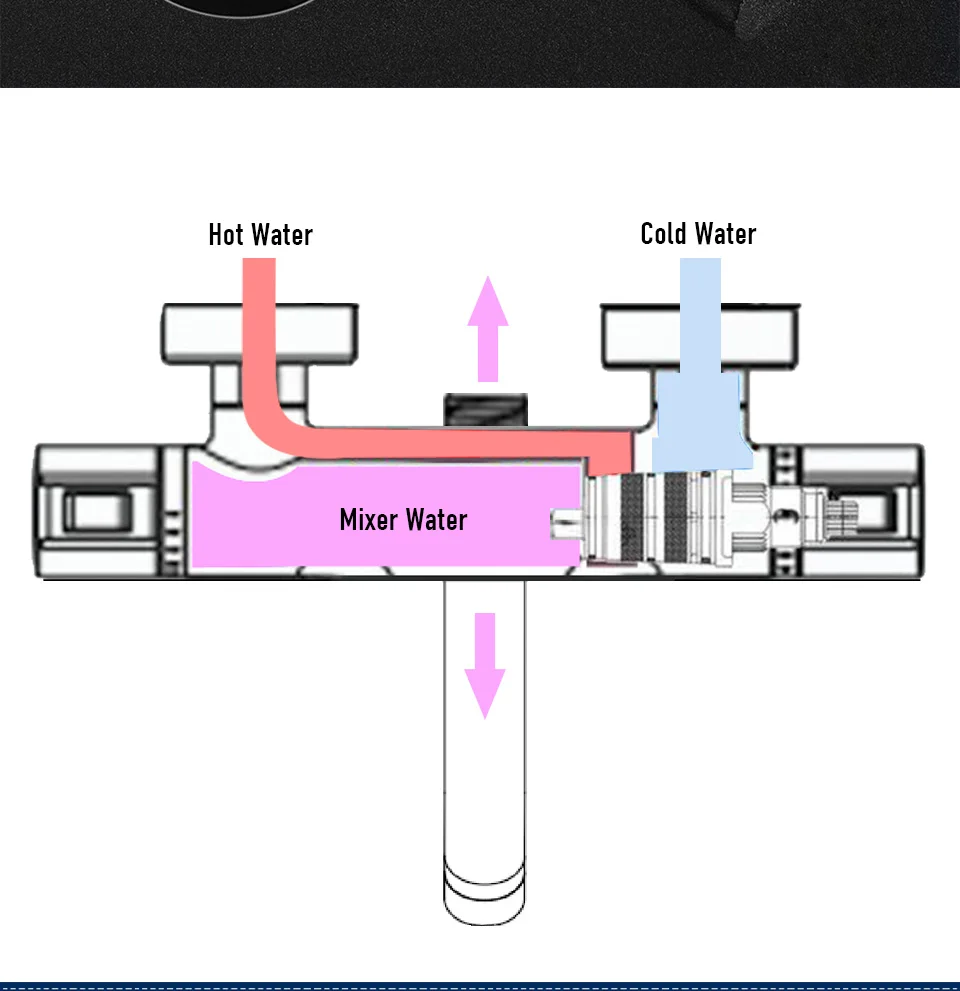 Hot Water

Cold Water

Mixer Water