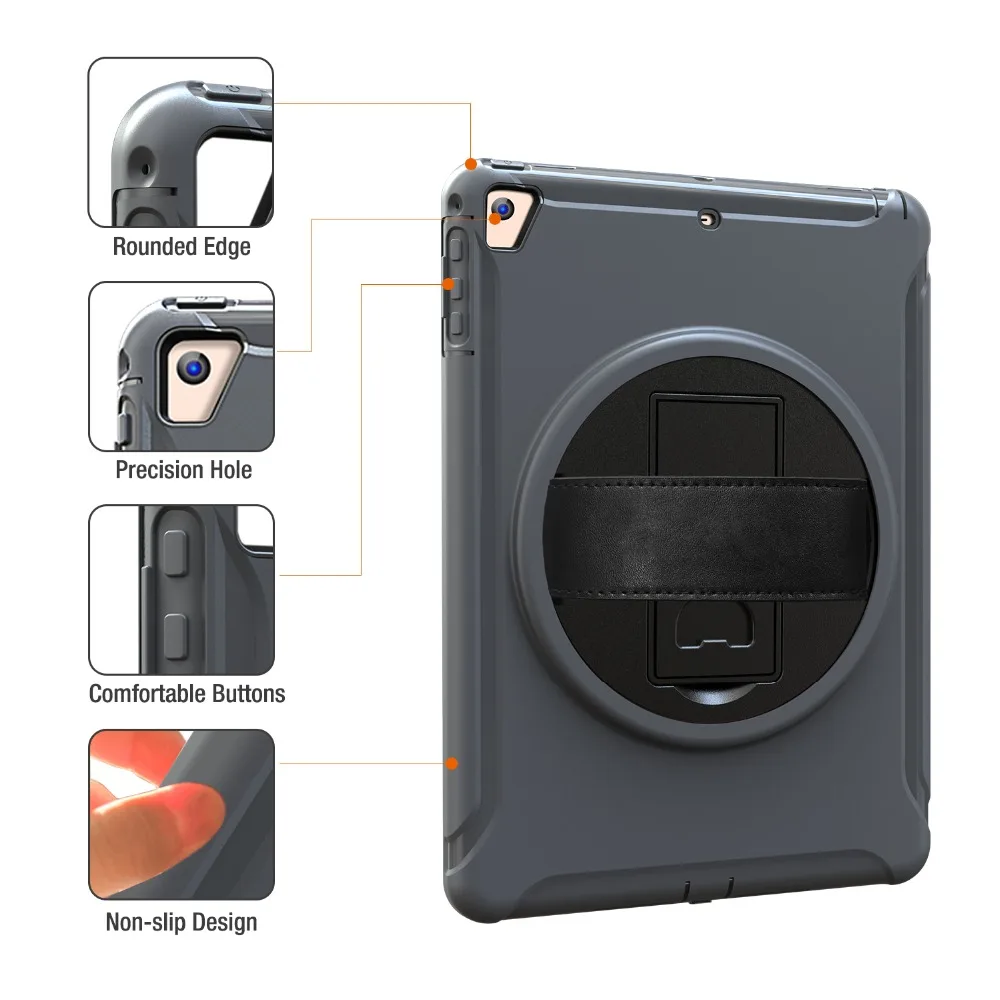 Rounded Edge

Precision Hole

Comfortable Buttons

Non-slip Design