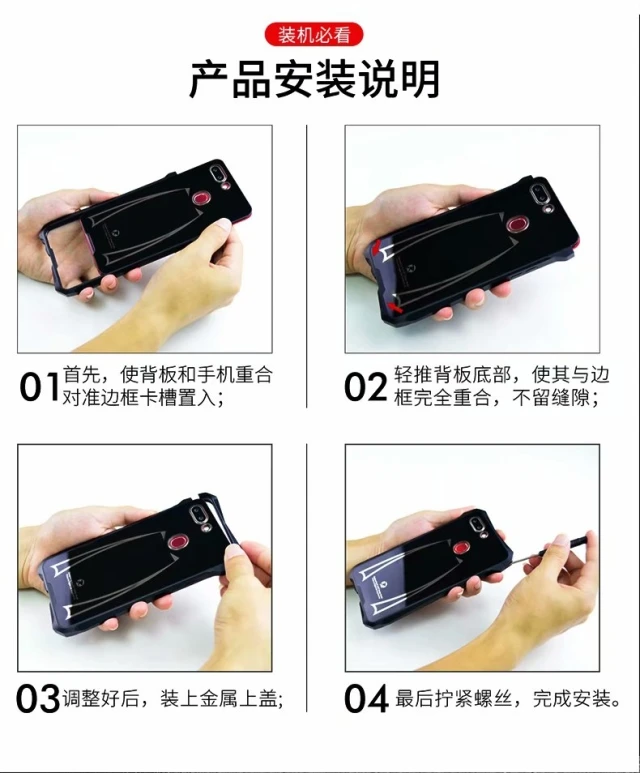 装机必看

产品安装说明

01首先，使背板和手机重合对准边框卡槽置入；

02轻推背板底部，使其与边框完全重合，不留缝隙；

03调整好后，装上金属上盖；

04最后拧紧螺丝，完成安装。