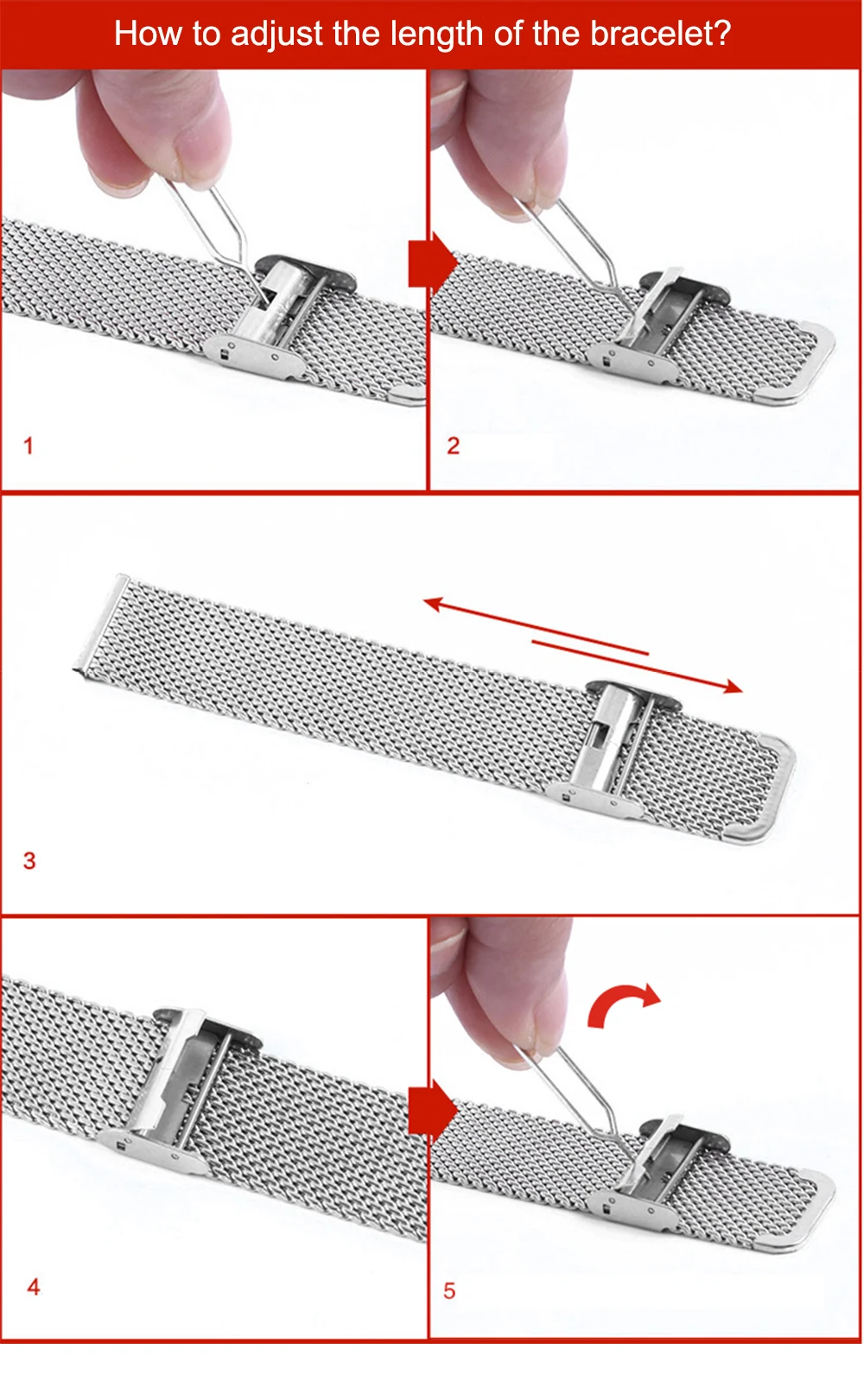 How to adjust the length of the bracelet?

1

2

3

4

5