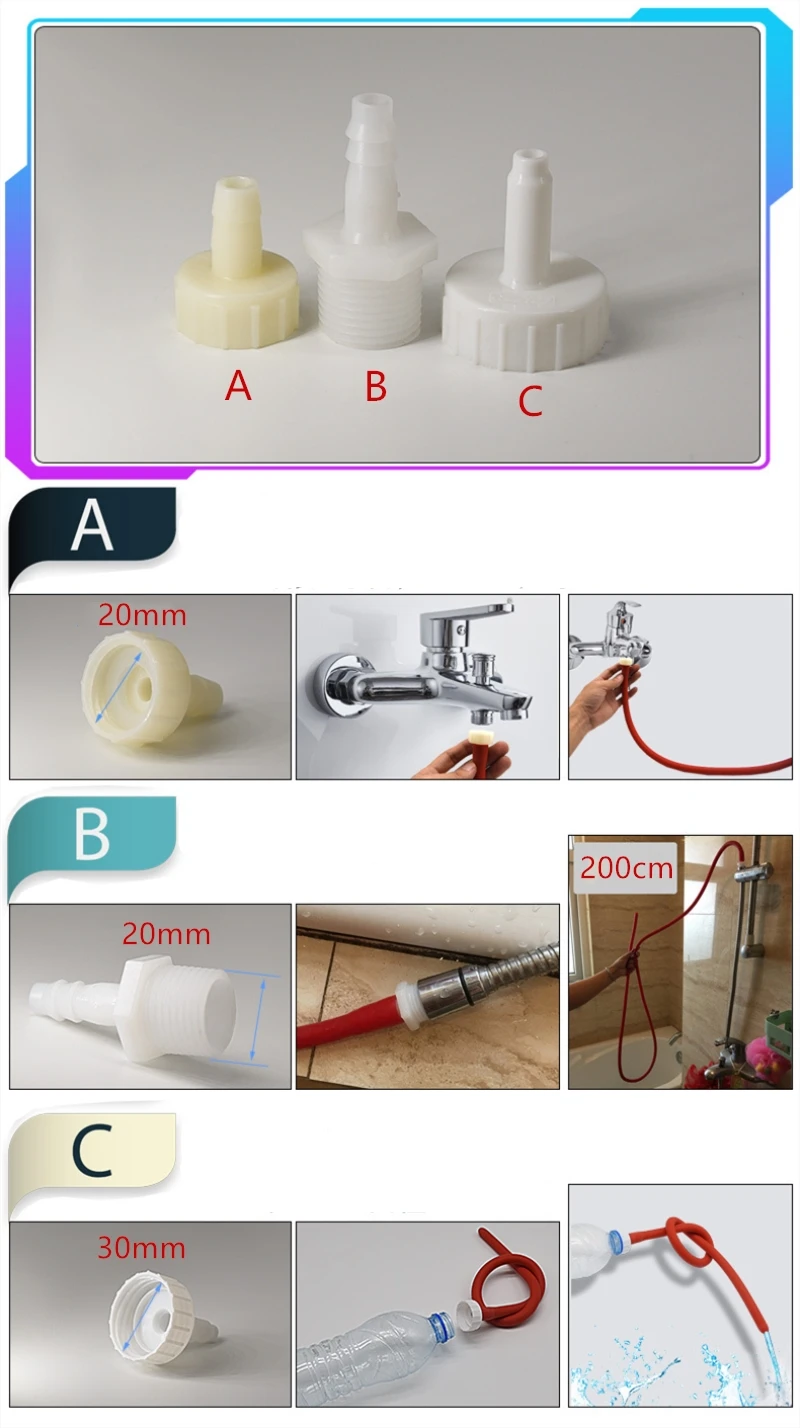 A B C

A

20mm

B

20mm

200cm

C

30mm