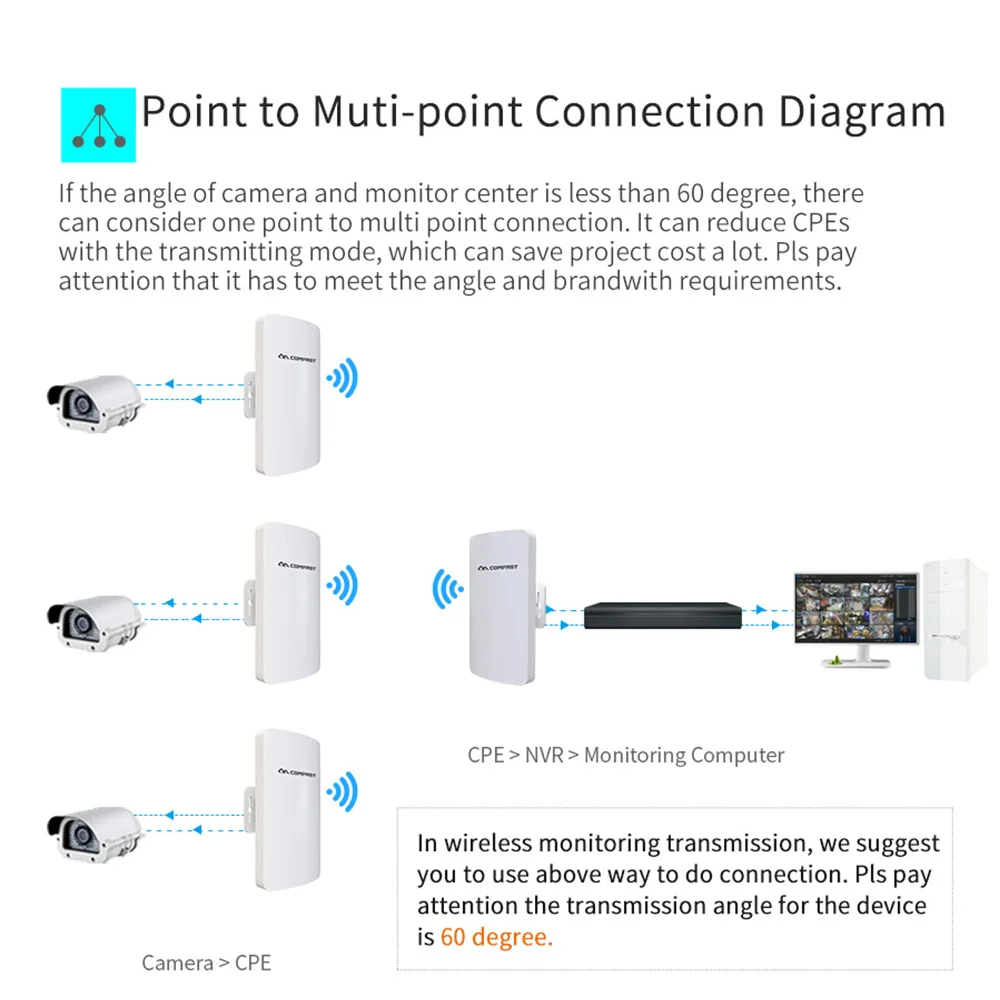 Point to Muti-point Connection Diagram

If the angle of camera and monitor center is less than 60 degree, there can consider one point to multi point connection. It can reduce CPEs with the transmitting mode, which can save project cost a lot. Pls pay attention that it has to meet the angle and brandwith requirements.

COMFAST

COMFAST

COMFAST

COMFAST

CPE > NVR > Monitoring Computer

In wireless monitoring transmission, we suggest you to use above way to do connection. Pls pay attention the transmission angle for the device is 60 degree.

Camera > CPE