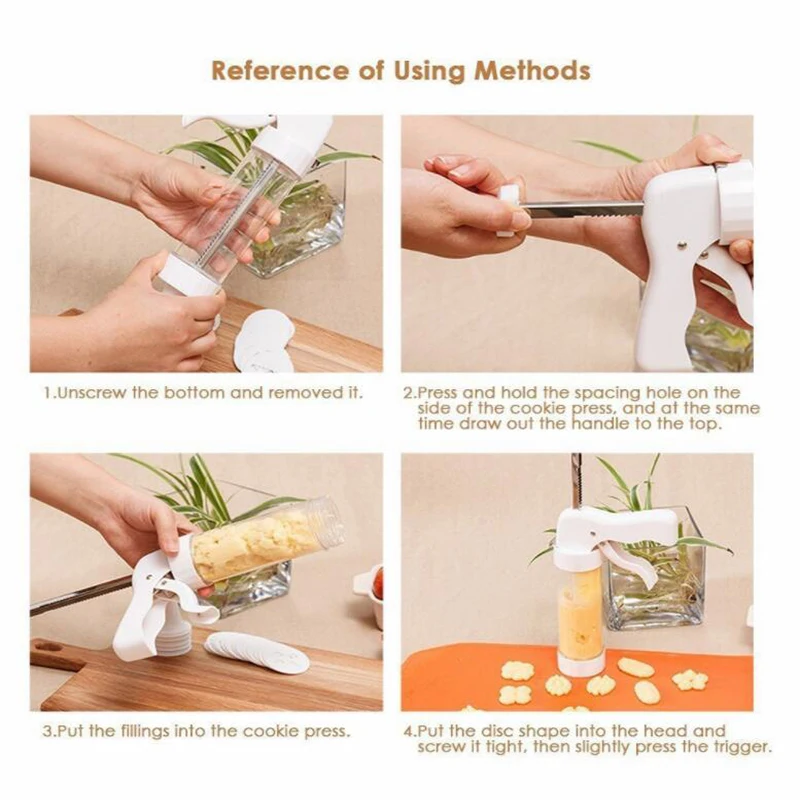 Reference of Using Methods

1.Unscrew the bottom and removed it.

2.Press and hold the spacing hole on the side of the cookie press, and at the same time draw out the handle to the top.

3.Put the fillings into the cookie press.

4.Put the disc shape into the head and screw it tight, then slightly press the trigger.