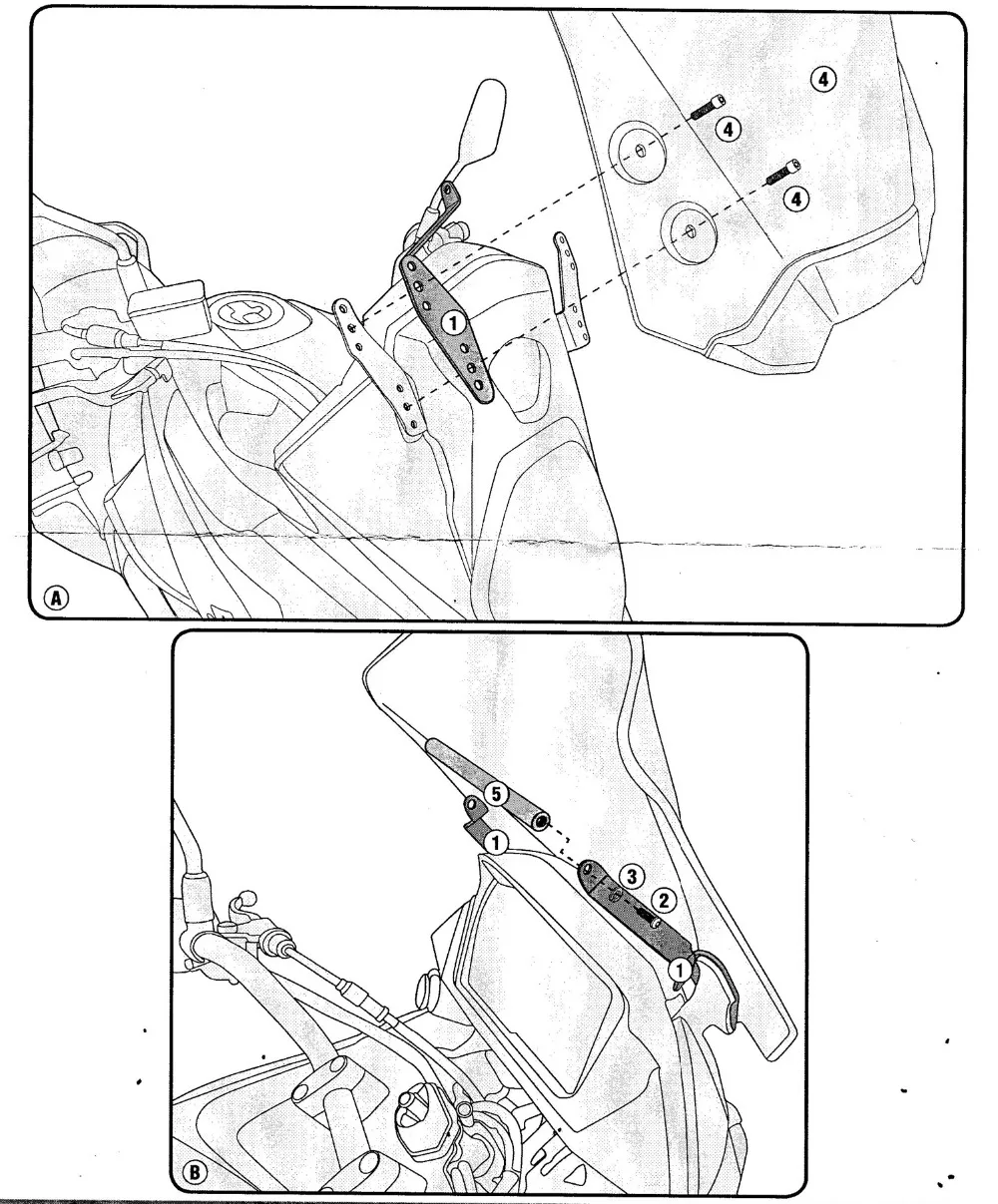 4
4
4
1
A
5
1
3
2
1
B