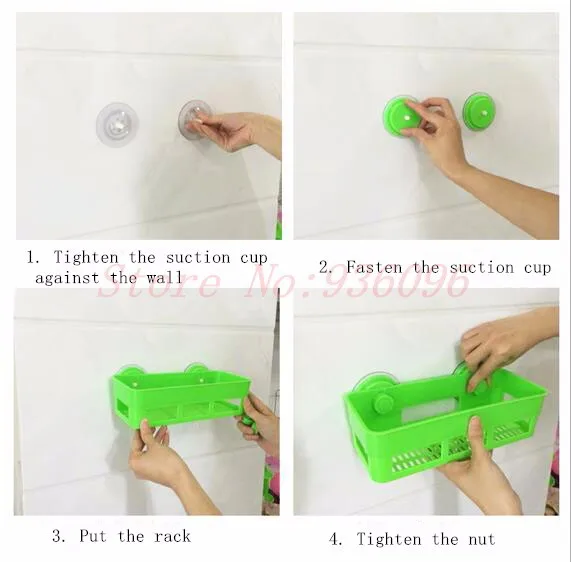 1. Tighten the suction cup against the wall

2. Fasten the suction cup

Store No:936096

3. Put the rack

4. Tighten the nut