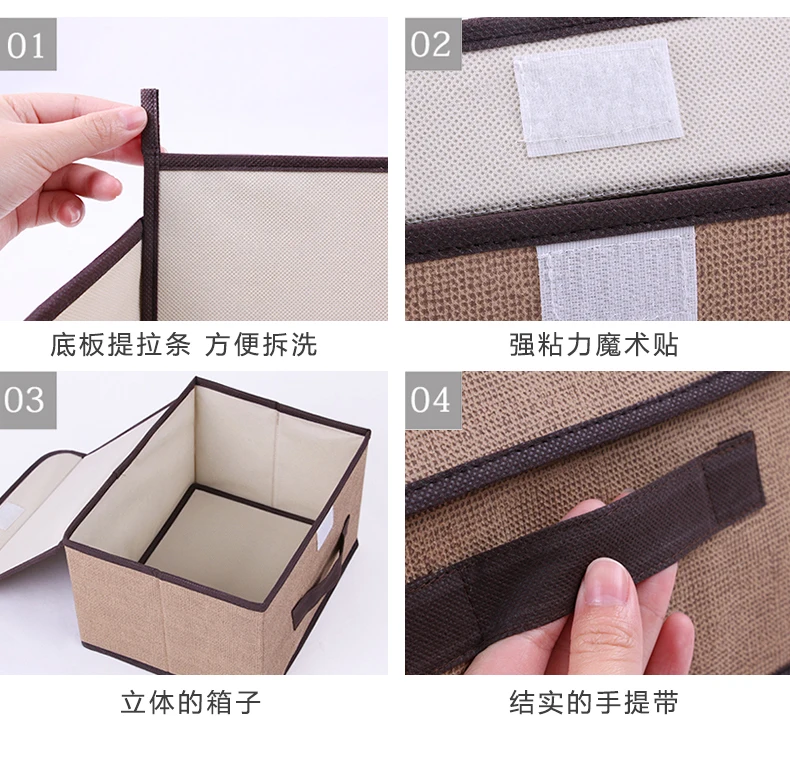 01

底板提拉条 方便拆洗

02

强粘力魔术贴

03

立体的箱子

04

结实的手提带