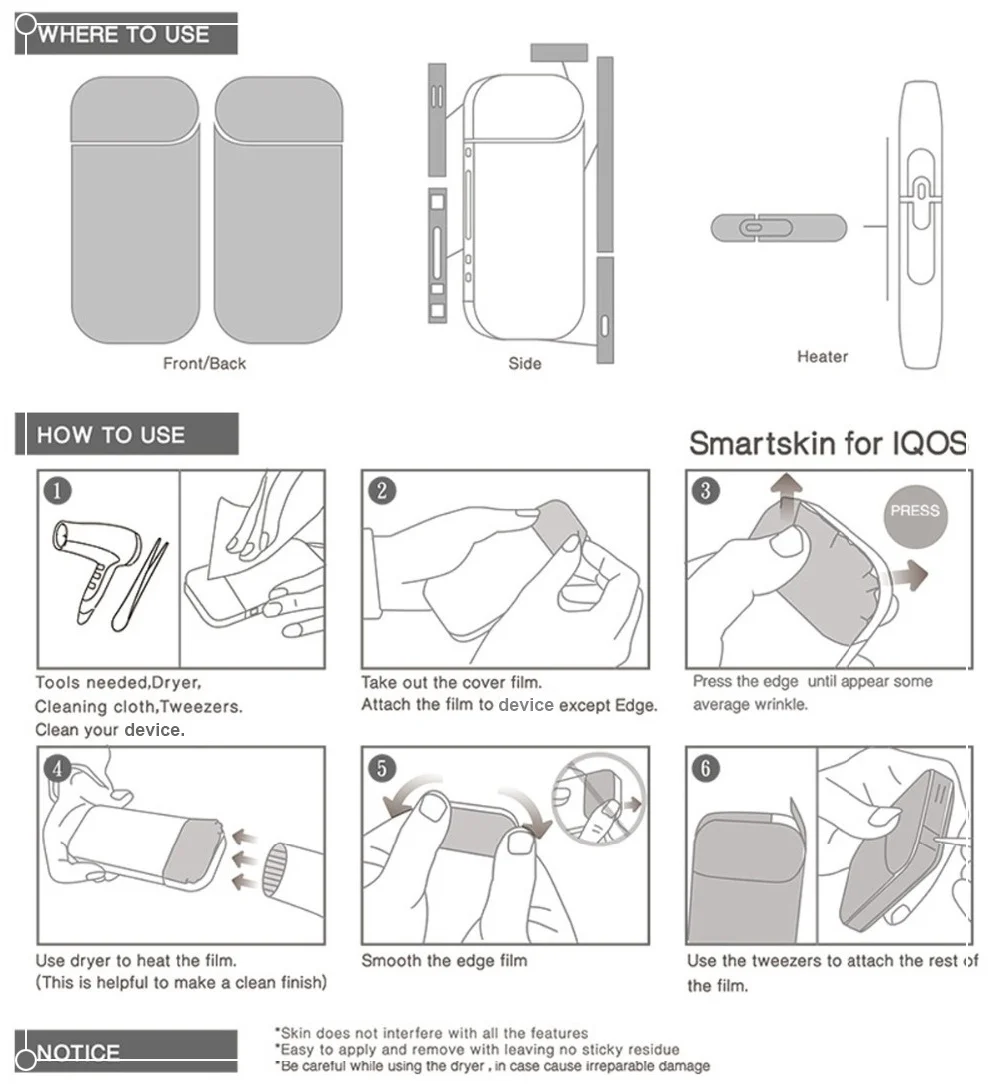 WHERE TO USE

Front/Back

Side

Heater

HOW TO USE

Smartskin for IQOS

1

Tools needed,Dryer, Cleaning cloth,Tweezers. Clean your device.

2

Take out the cover film. Attach the film to device except Edge.

3

PRESS

Press the edge until appear some average wrinkle.

4

Use dryer to heat the film. (This is helpful to make a clean finish)

5

Smooth the edge film

6

Use the tweezers to attach the rest of the film.

NOTICE

*Skin does not interfere with all the features
*Easy to apply and remove with leaving no sticky residue
*Be careful while using the dryer , in case cause irreparable damage