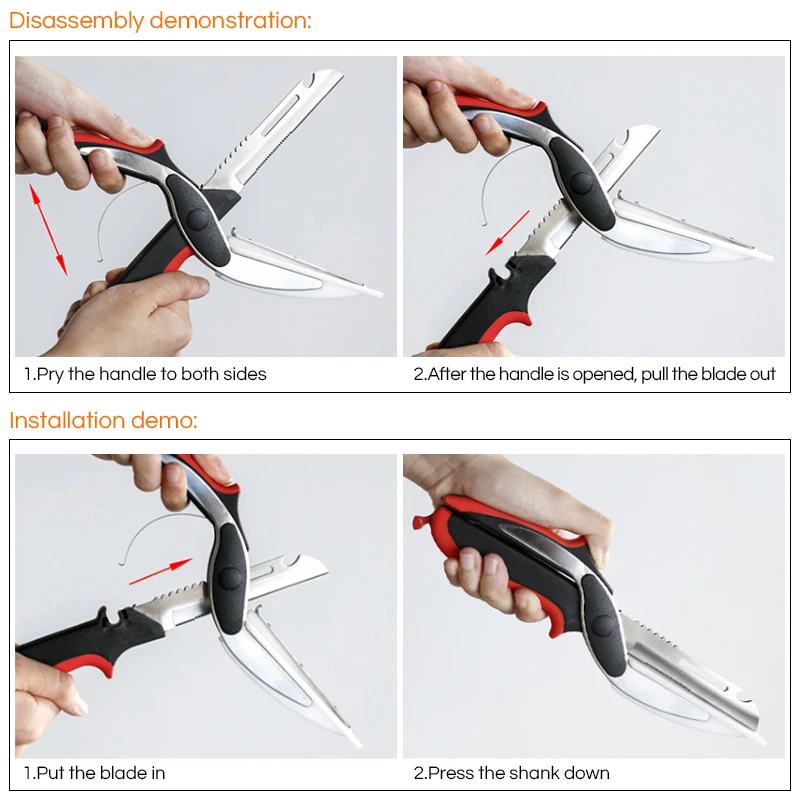 Disassembly demonstration:

1.Pry the handle to both sides

2.After the handle is opened, pull the blade out

Installation demo:

1.Put the blade in

2.Press the shank down