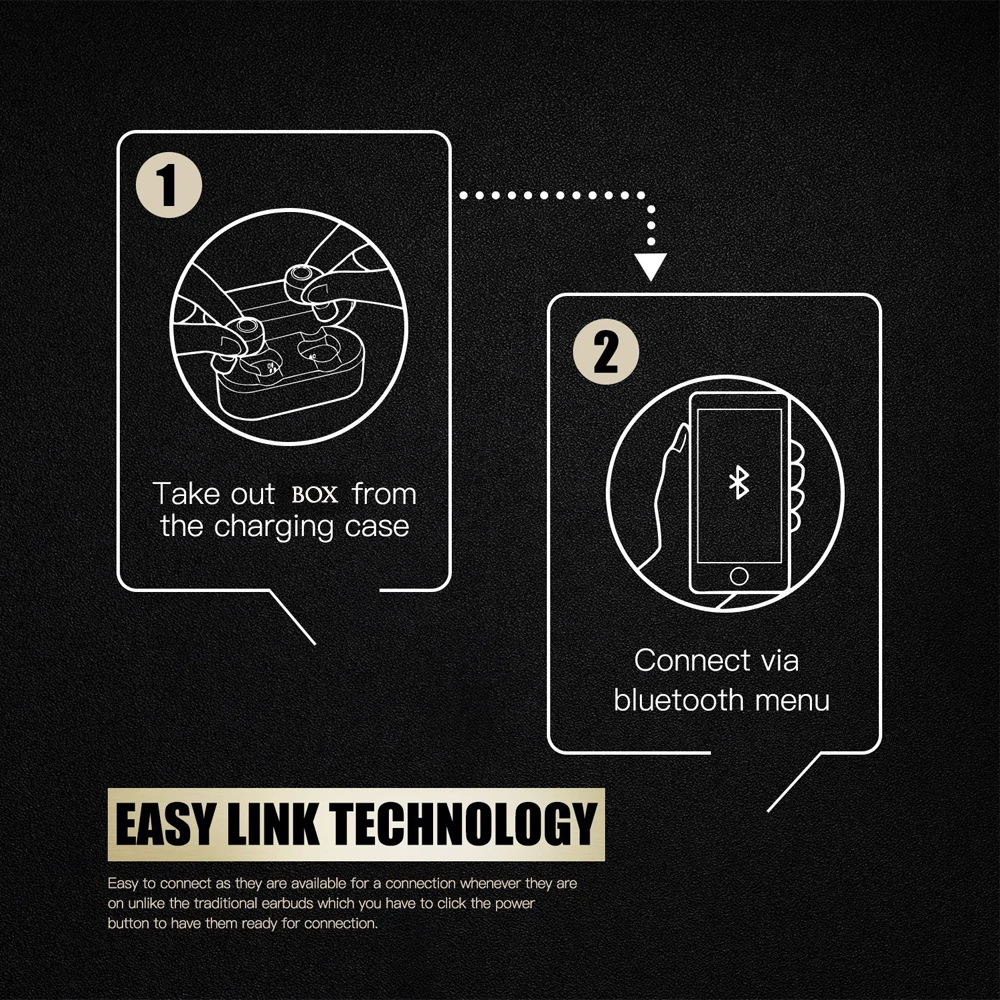 1

Take out BOX from the charging case

2

Connect via bluetooth menu

EASY LINK TECHNOLOGY

Easy to connect as they are available for a connection whenever they are on unlike the traditional earbuds which you have to click the power button to have them ready for connection.