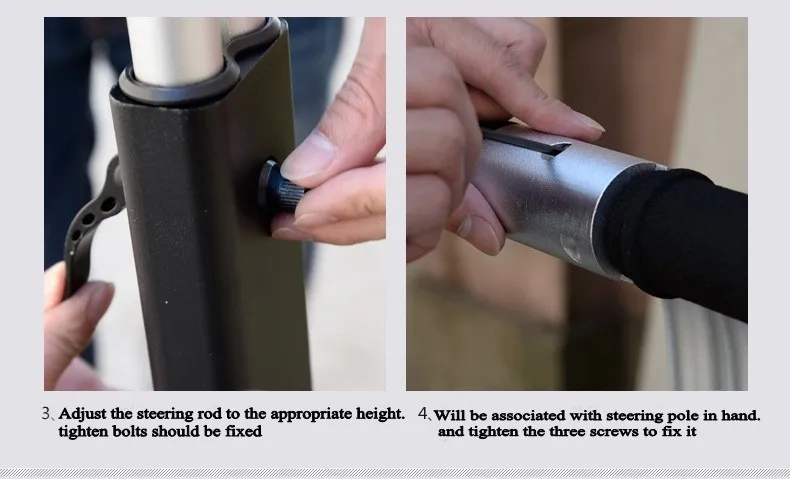 3、Adjust the steering rod to the appropriate height. tighten bolts should be fixed

4、Will be associated with steering pole in hand. and tighten the three screws to fix it